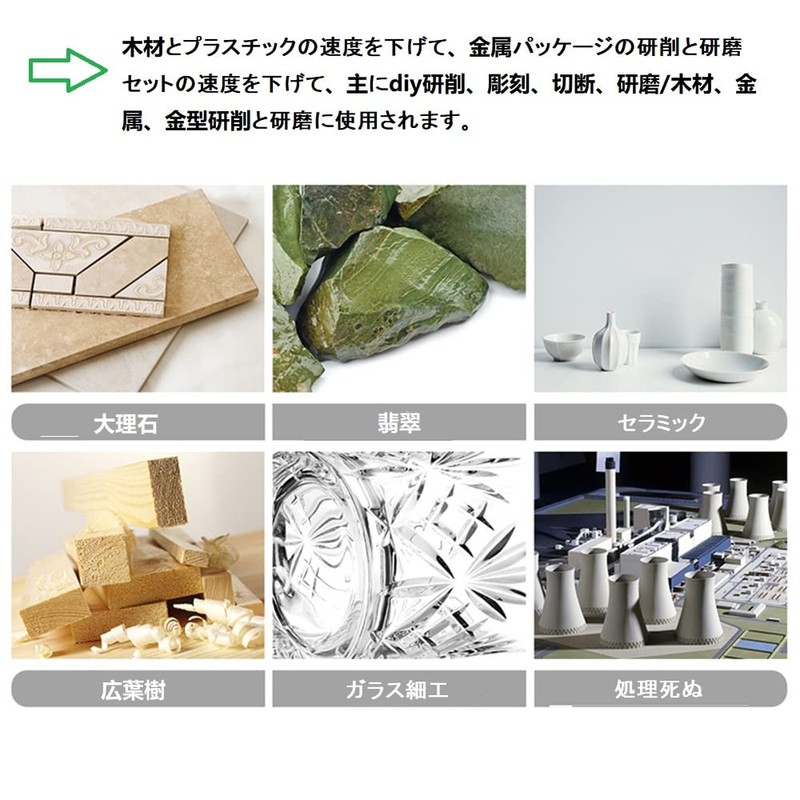 木材とプラスチックの速度を下げて、金属パッケージの研削と研磨セットの速度を下げて、主にdiy研削、彫刻、切断、研磨/木材、金属、金型研削と研磨に使用されます。

大理石

翡翠

セラミック

広葉樹

ガラス細工

処理死ぬ