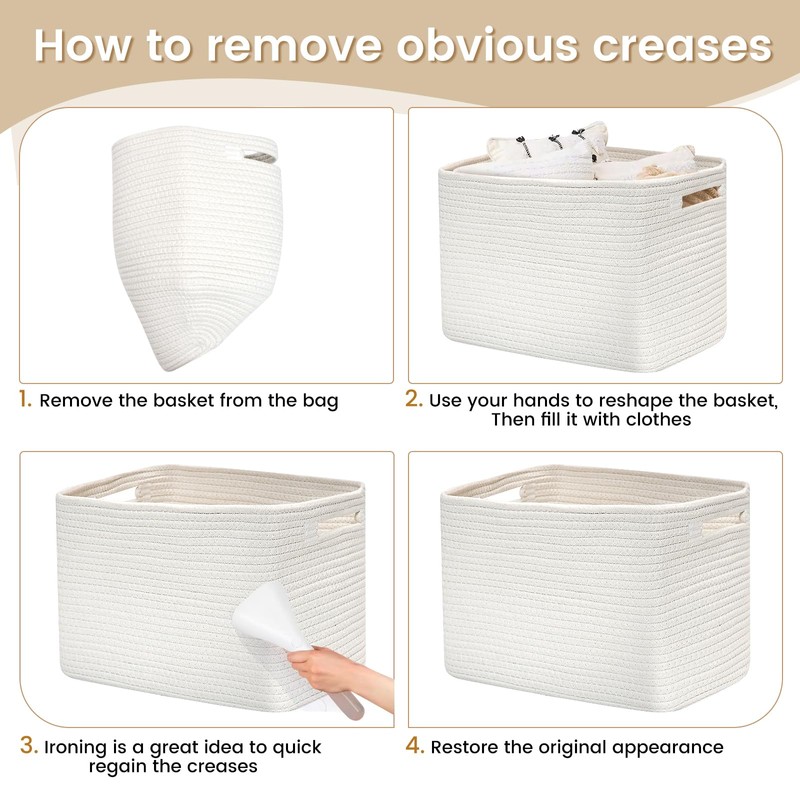 How to remove obvious creases

1. Remove the basket from the bag

2. Use your hands to reshape the basket, Then fill it with clothes

3. Ironing is a great idea to quick regain the creases

4. Restore the original appearance