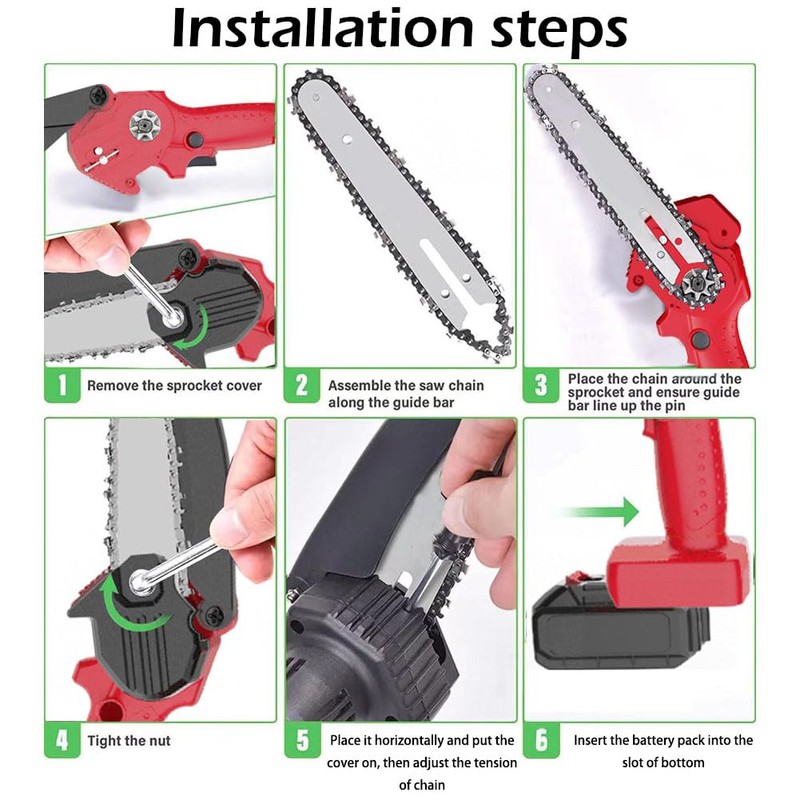 Installation steps

1 Remove the sprocket cover

2 Assemble the saw chain along the guide bar

3 Place the chain around the sprocket and ensure guide bar line up the pin

4 Tight the nut

5 Place it horizontally and put the cover on, then adjust the tension of chain

6 Insert the battery pack into the slot of bottom