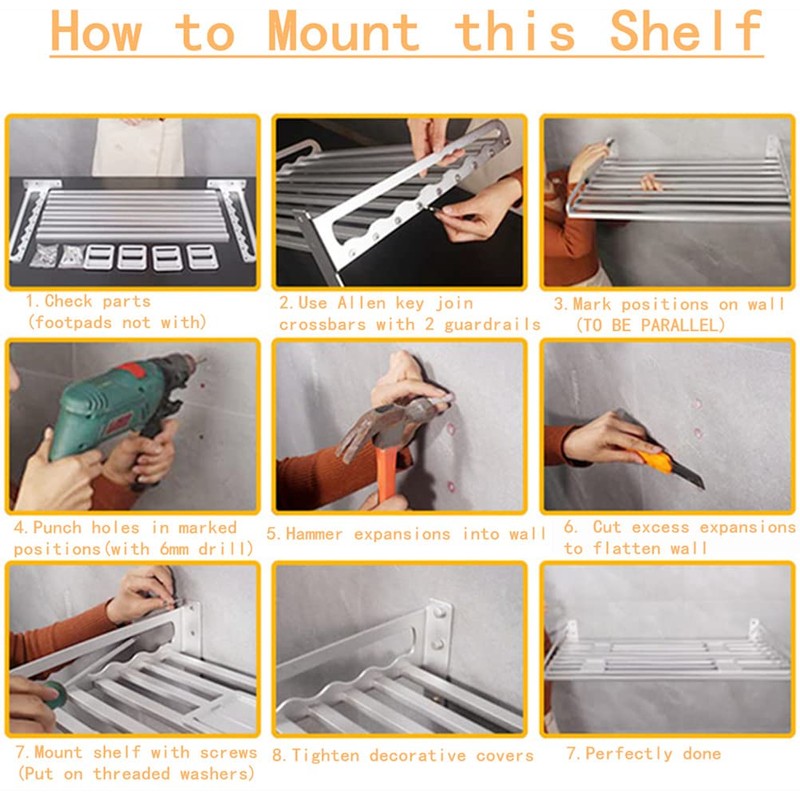 How to Mount this Shelf

1.Check parts
(footpads not with)

2.Use Allen key join crossbars with 2 guardrails

3.Mark positions on wall
(TO BE PARALLEL)

4.Punch holes in marked positions(with 6mm drill)

5.Hammer expansions into wall

6. Cut excess expansions to flatten wall

7.Mount shelf with screws
(Put on threaded washers)

8.Tighten decorative covers

7.Perfectly done