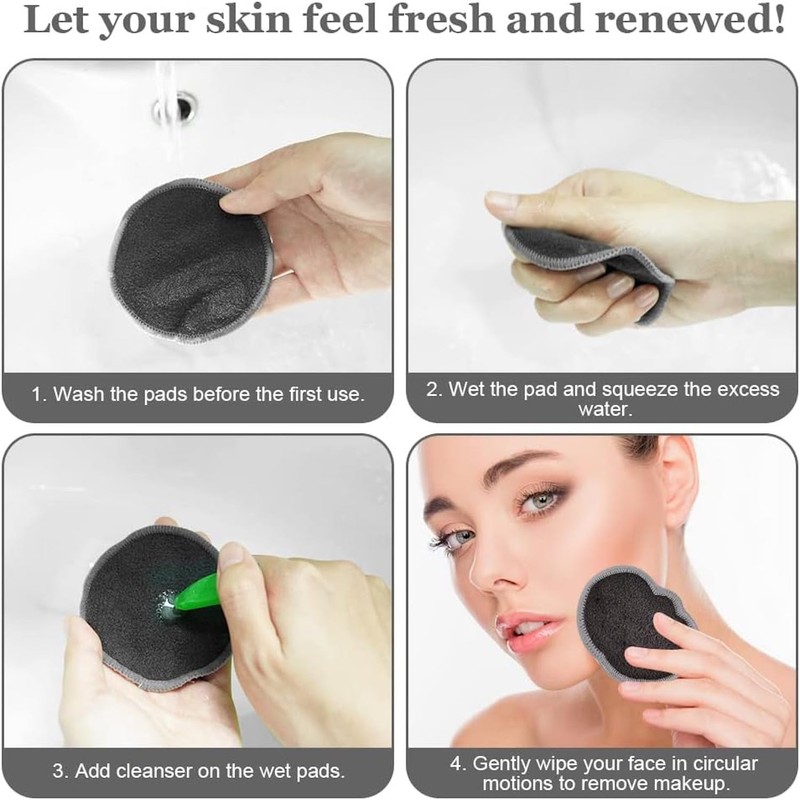 Let your skin feel fresh and renewed!

1. Wash the pads before the first use.

2. Wet the pad and squeeze the excess water.

3. Add cleanser on the wet pads.

4. Gently wipe your face in circular motions to remove makeup.