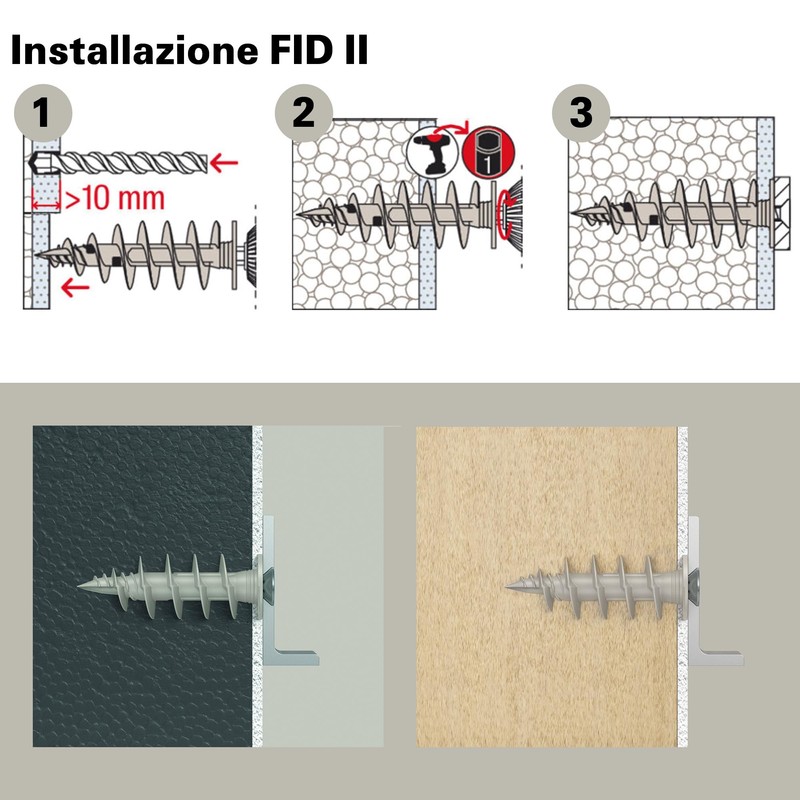 Installazione FID II

1

>10 mm

2

1

3