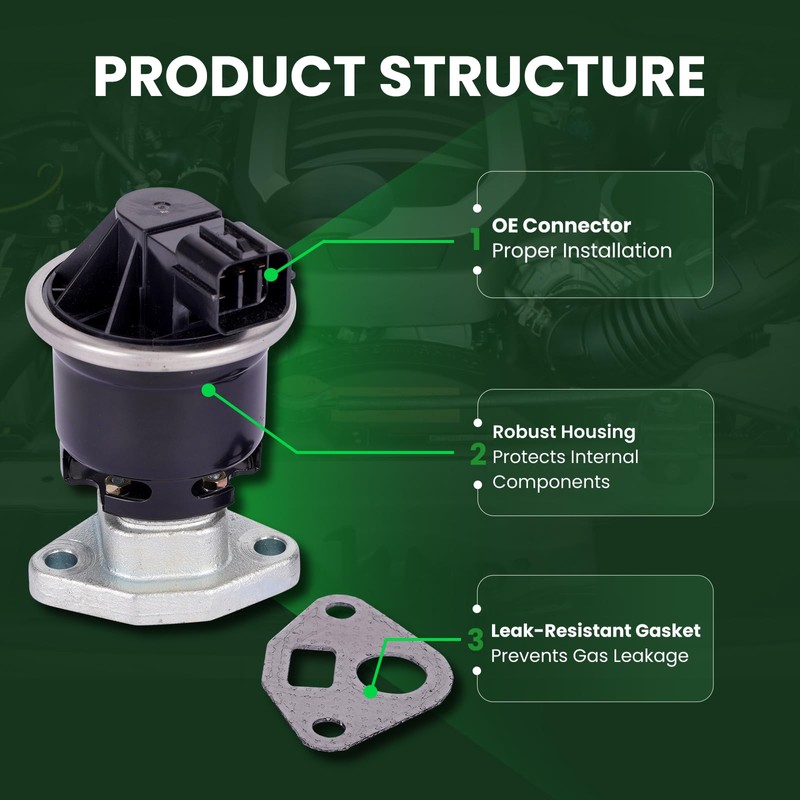 PRODUCT STRUCTURE

1 OE Connector
Proper Installation

2 Robust Housing
Protects Internal Components

3 Leak-Resistant Gasket
Prevents Gas Leakage