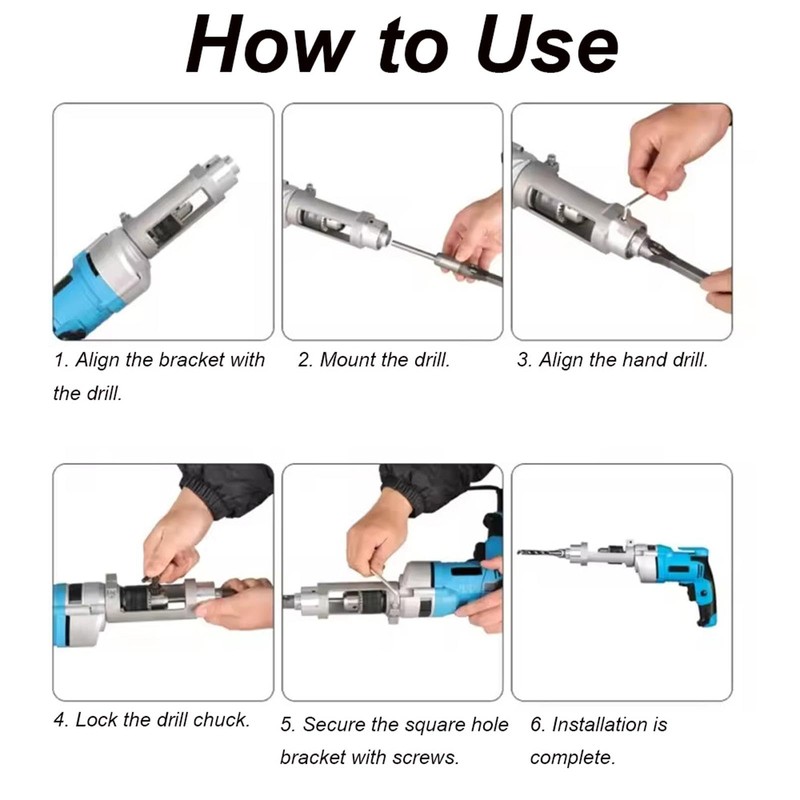 How to Use

1. Align the bracket with the drill.

2. Mount the drill.

3. Align the hand drill.

4. Lock the drill chuck.

5. Secure the square hole bracket with screws.

6. Installation is complete.