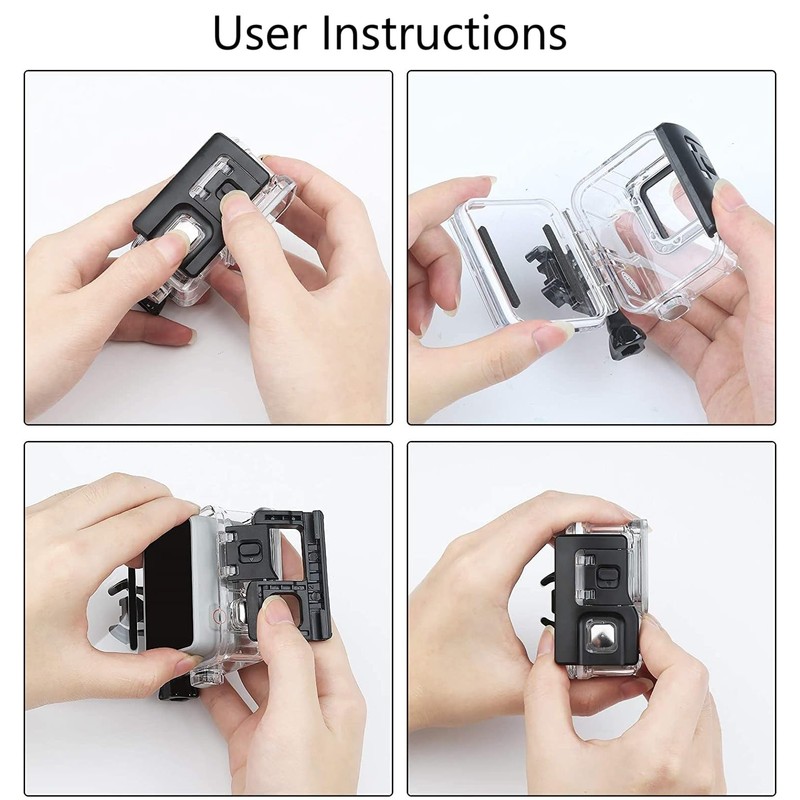 User Instructions