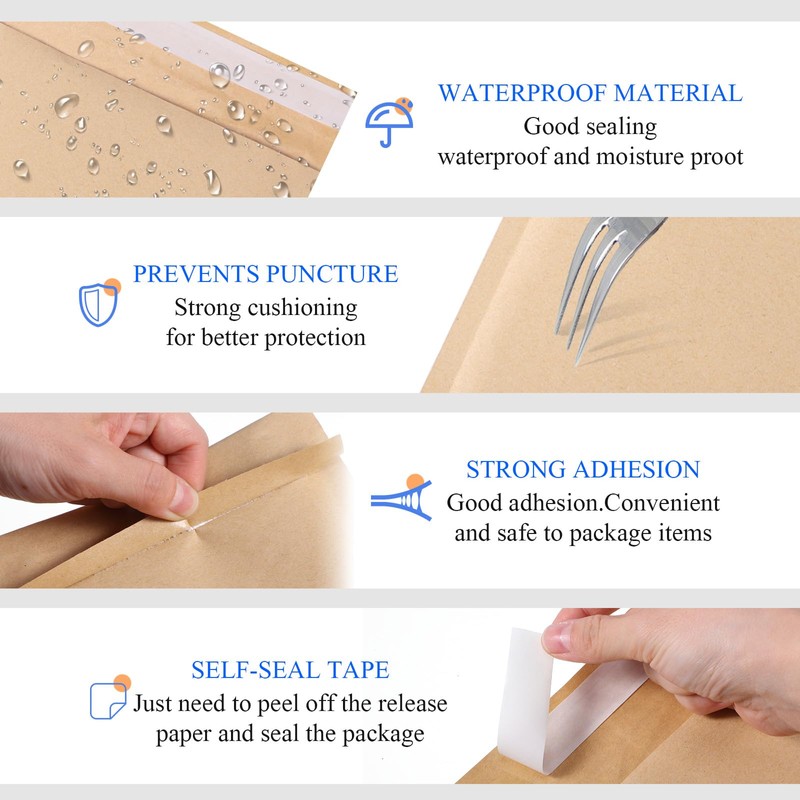 WATERPROOF MATERIAL
Good sealing
waterproof and moisture proot

PREVENTS PUNCTURE
Strong cushioning
for better protection

STRONG ADHESION
Good adhesion.Convenient
and safe to package items

SELF-SEAL TAPE
Just need to peel off the release
paper and seal the package