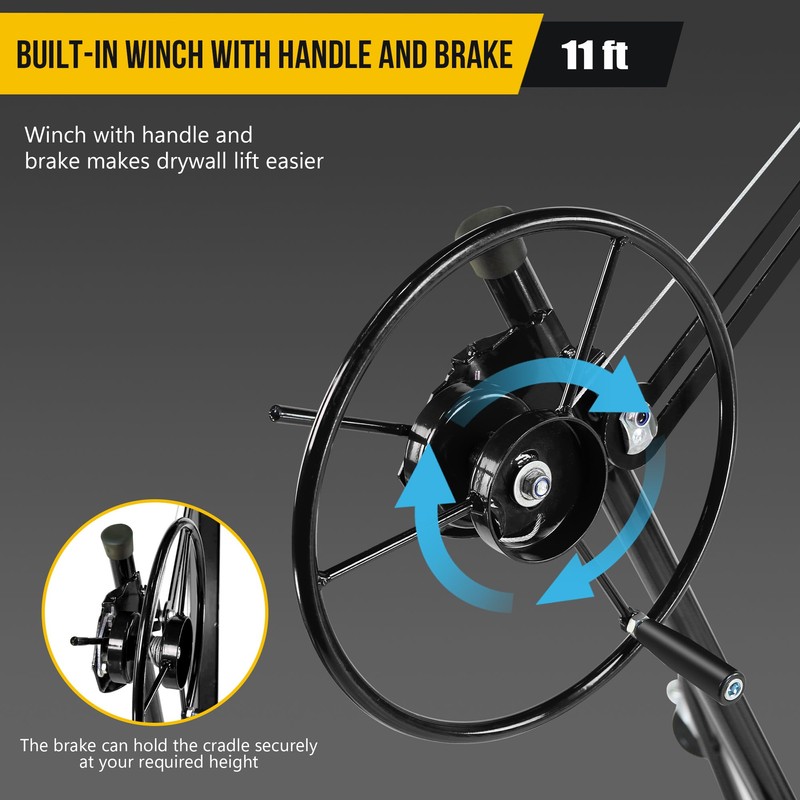 BUILT-IN WINCH WITH HANDLE AND BRAKE

11 ft

Winch with handle and brake makes drywall lift easier

The brake can hold the cradle securely at your required height