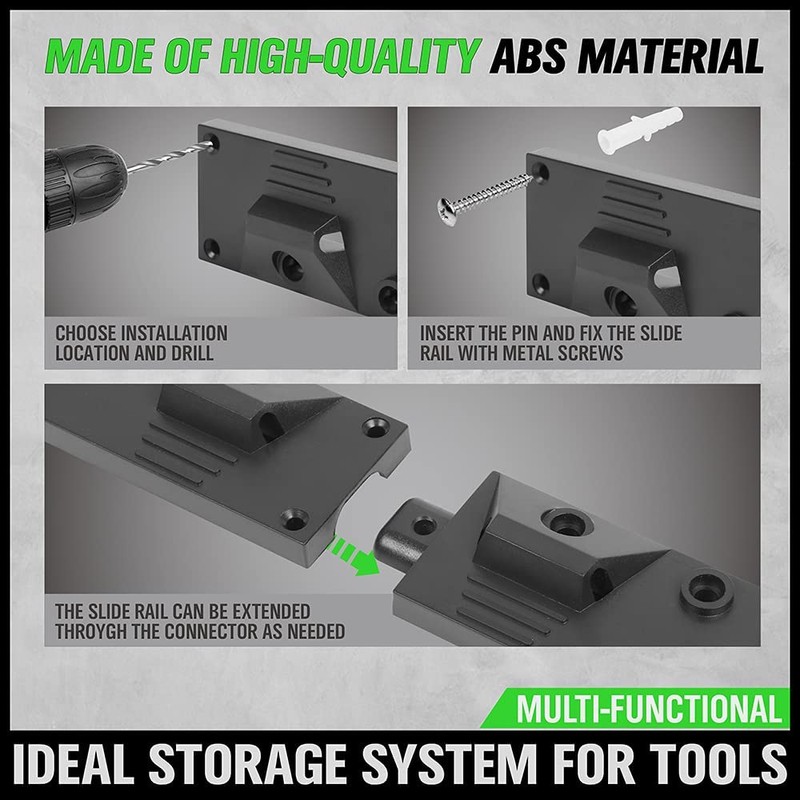 MADE OF HIGH-QUALITY ABS MATERIAL

CHOOSE INSTALLATION LOCATION AND DRILL

INSERT THE PIN AND FIX THE SLIDE RAIL WITH METAL SCREWS

THE SLIDE RAIL CAN BE EXTENDED THROYGH THE CONNECTOR AS NEEDED

MULTI-FUNCTIONAL

IDEAL STORAGE SYSTEM FOR TOOLS