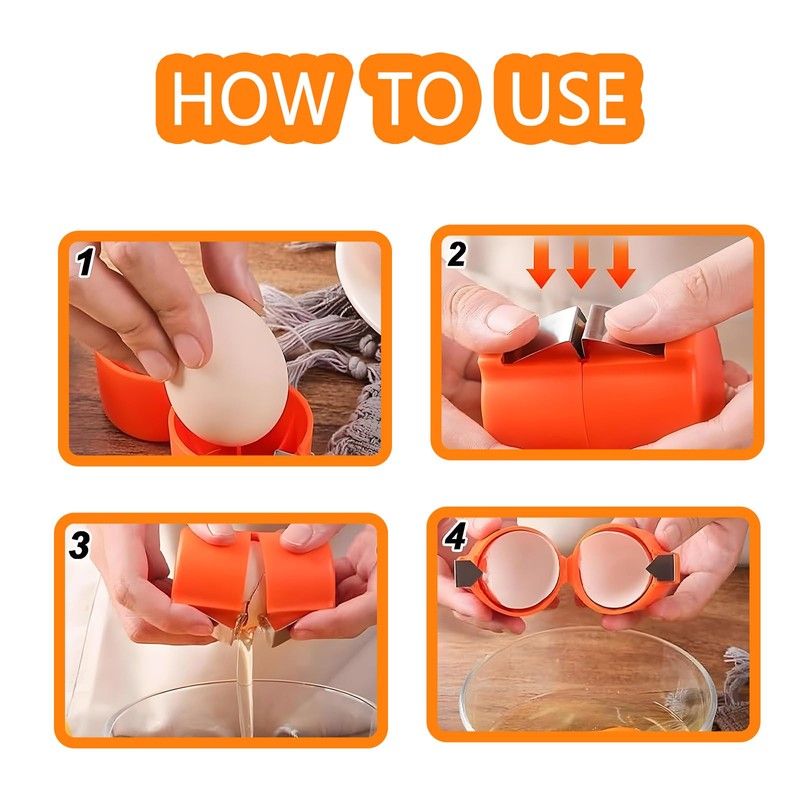 HOW TO USE

1

2

3

4