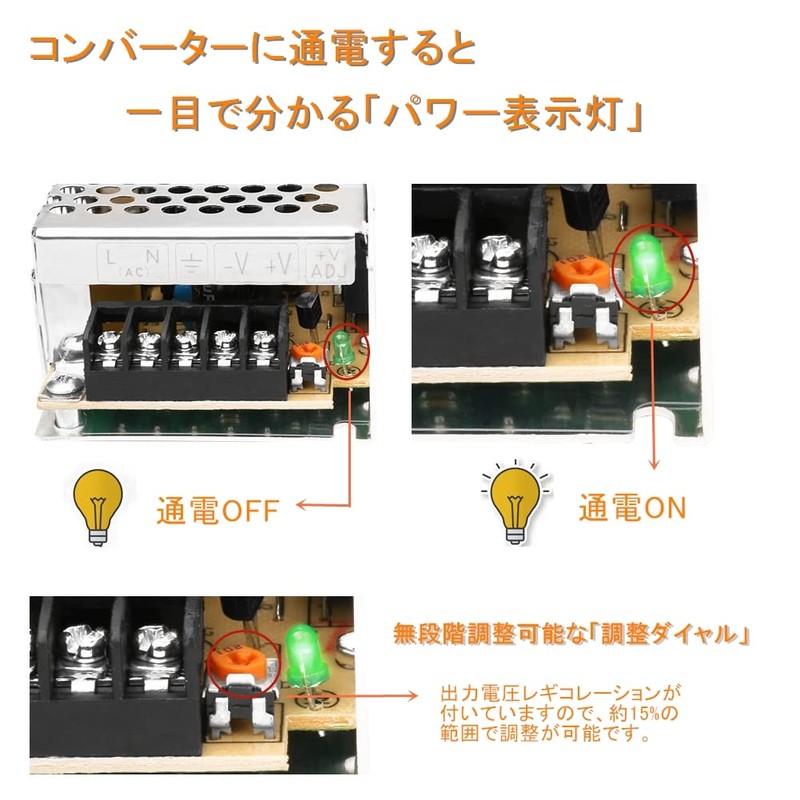 コンバーターに通電すると
一目で分かる「パワー表示灯」

L N (AC) ⏚ -V +V +V ADJ

通電OFF

通電ON

無段階調整可能な「調整ダイヤル」

出力電圧レギコレーションが付いていますので、約15%の範囲で調整が可能です。