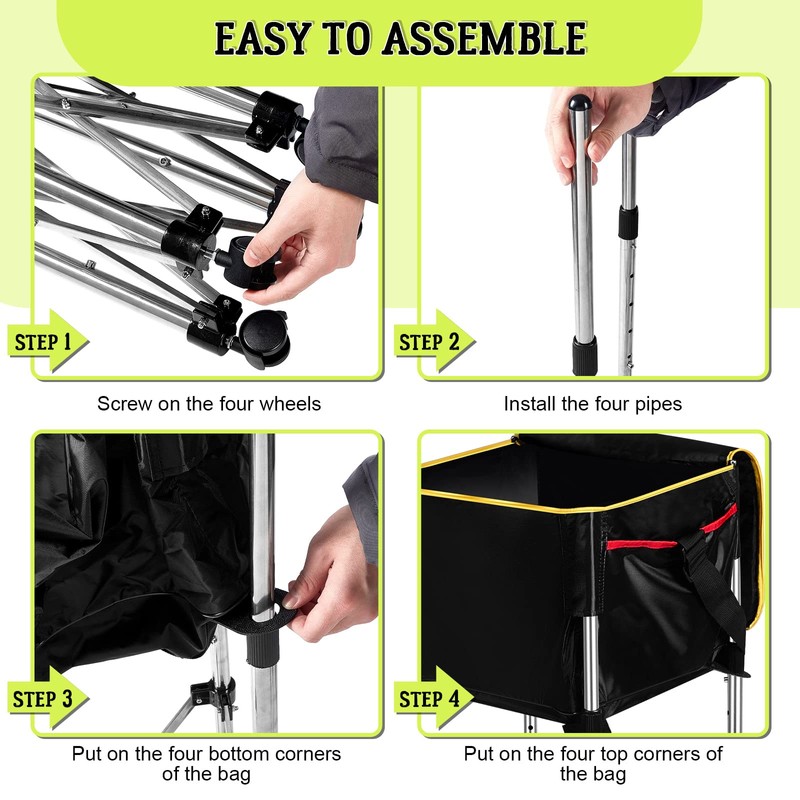 EASY TO ASSEMBLE

STEP 1

Screw on the four wheels

STEP 2

Install the four pipes

STEP 3

Put on the four bottom corners of the bag

STEP 4

Put on the four top corners of the bag