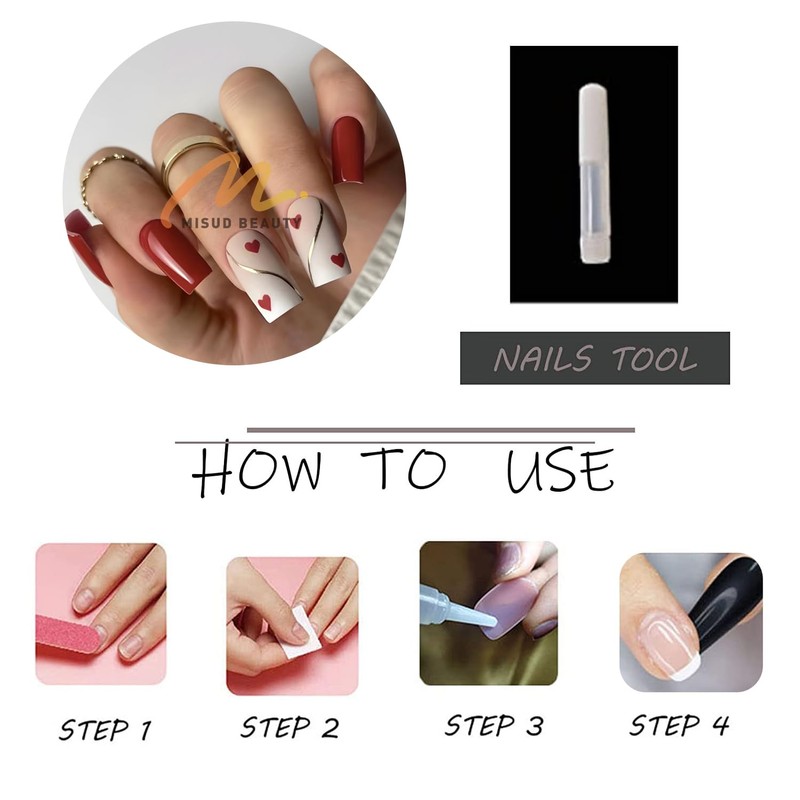 M.
MISUD BEAUTY

NAILS TOOL

HOW TO USE

STEP 1

STEP 2

STEP 3

STEP 4