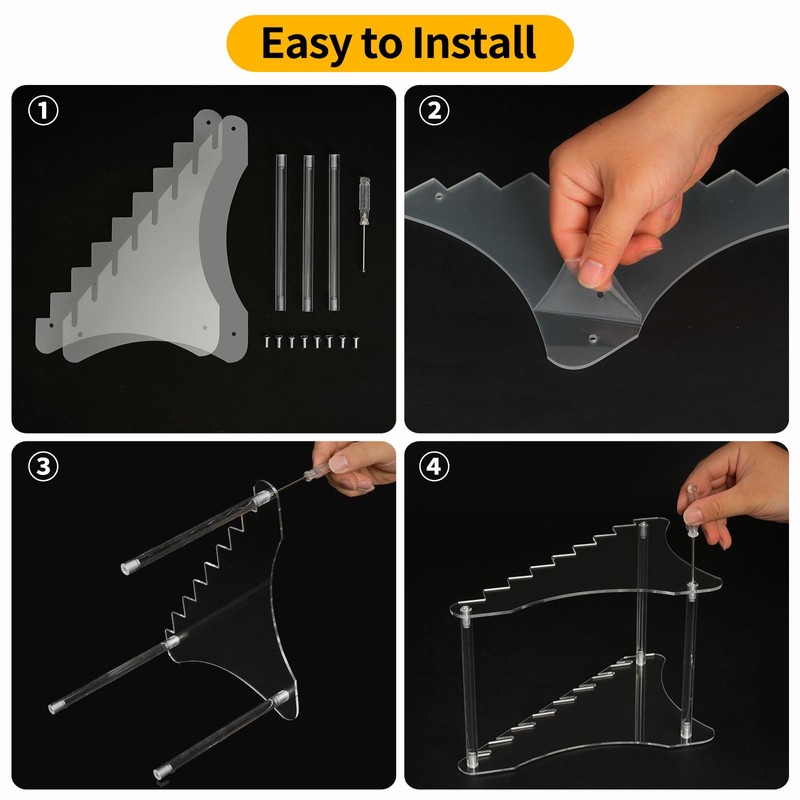 Easy to Install

①

②

③

④