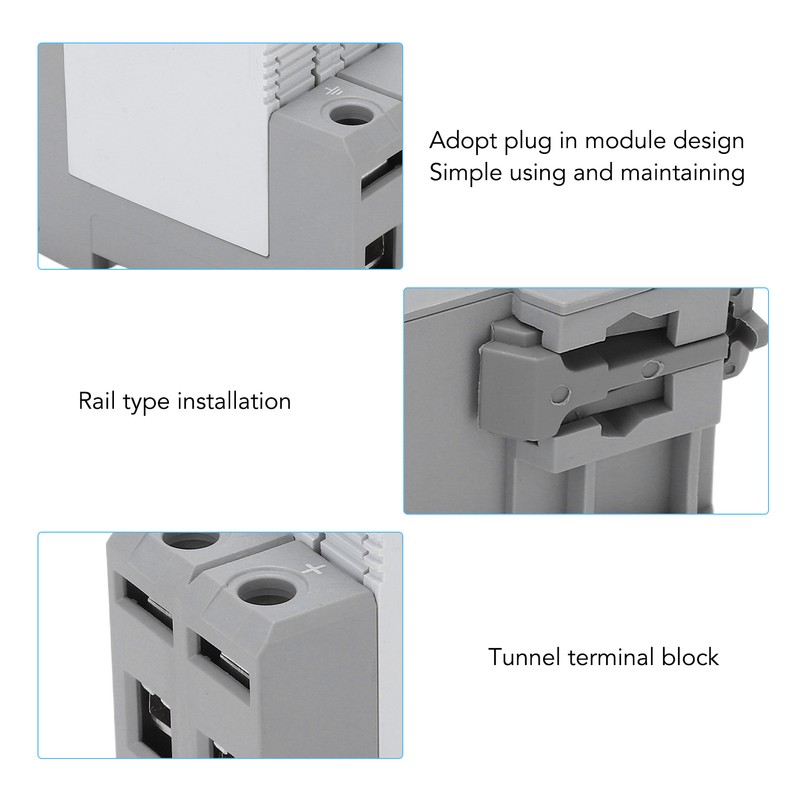 Adopt plug in module design
Simple using and maintaining

Rail type installation

+

Tunnel terminal block