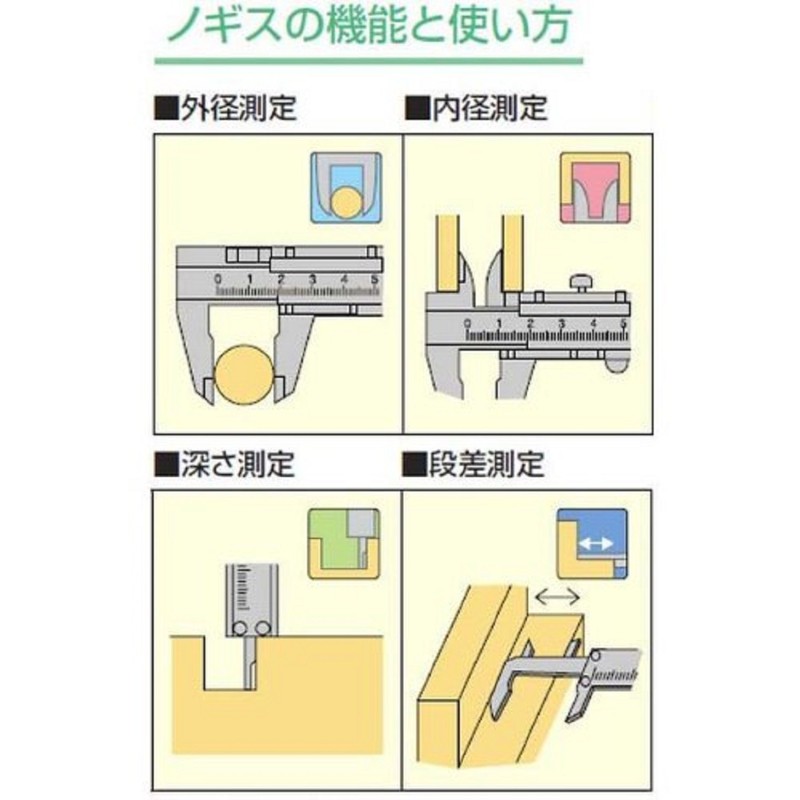 ノギスの機能と使い方

■外径測定

0 1 2 3 4 5

■内径測定

0 1 2 3 4 5

■深さ測定

■段差測定