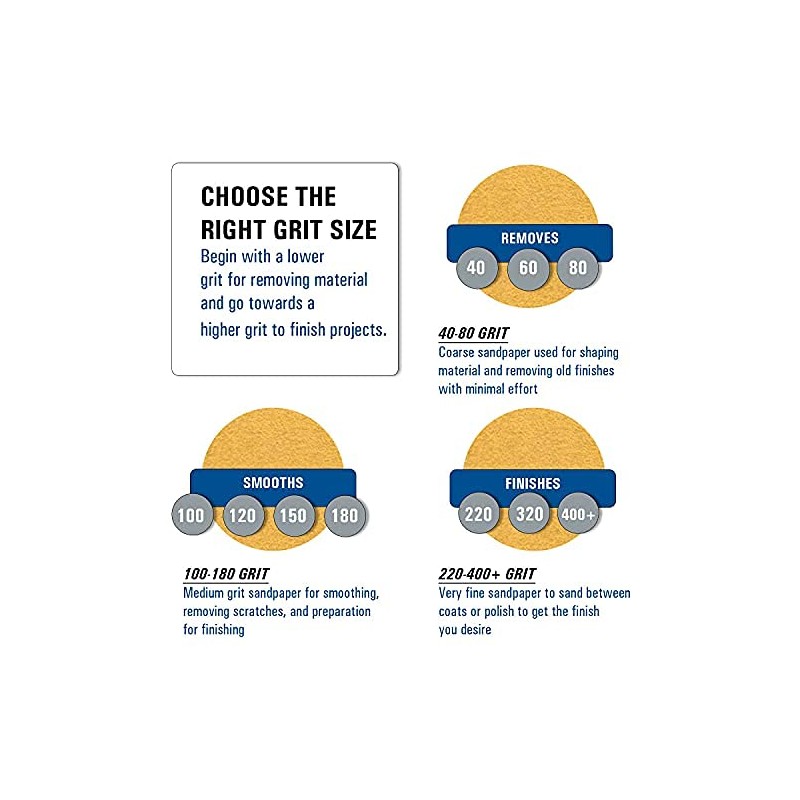 CHOOSE THE RIGHT GRIT SIZE
Begin with a lower grit for removing material and go towards a higher grit to finish projects.

REMOVES
40 60 80

40-80 GRIT
Coarse sandpaper used for shaping material and removing old finishes with minimal effort

SMOOTHS
100 120 150 180

100-180 GRIT
Medium grit sandpaper for smoothing, removing scratches, and preparation for finishing

FINISHES
220 320 400+

220-400+ GRIT
Very fine sandpaper to sand between coats or polish to get the finish you desire