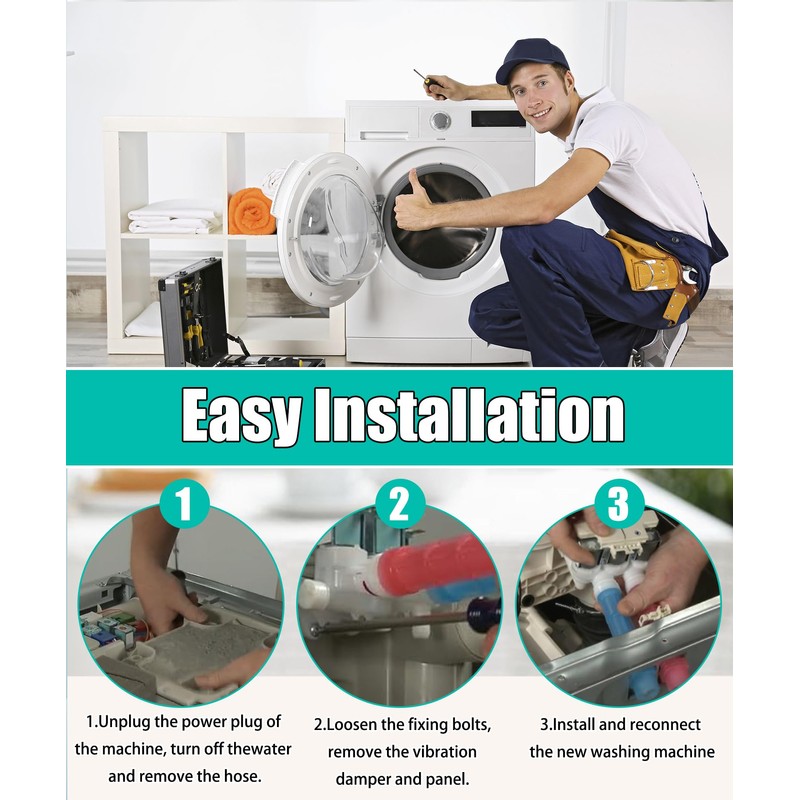 Easy Installation

1

2

3

1.Unplug the power plug of the machine, turn off thewater and remove the hose.

2.Loosen the fixing bolts, remove the vibration damper and panel.

3.Install and reconnect the new washing machine