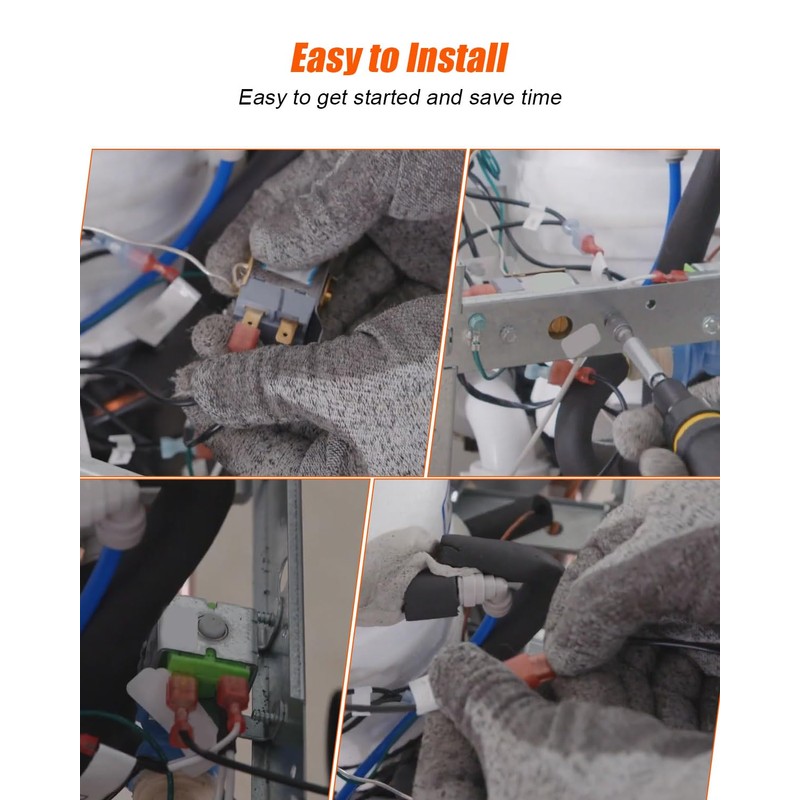 Easy to Install

Easy to get started and save time