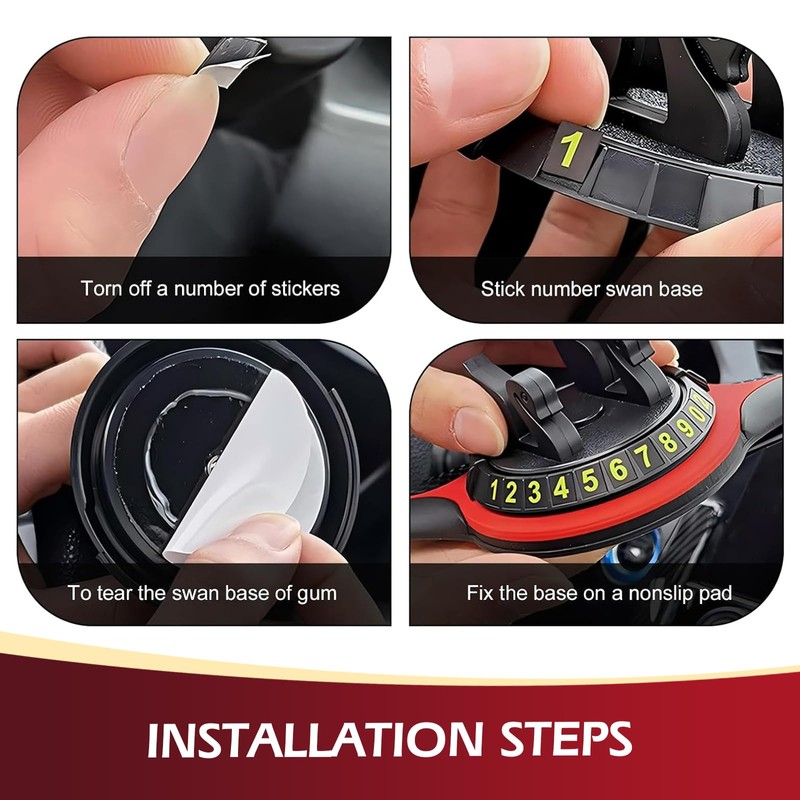 Torn off a number of stickers

1

Stick number swan base

To tear the swan base of gum

1 2 3 4 5 6 7 8 9 0

Fix the base on a nonslip pad

INSTALLATION STEPS