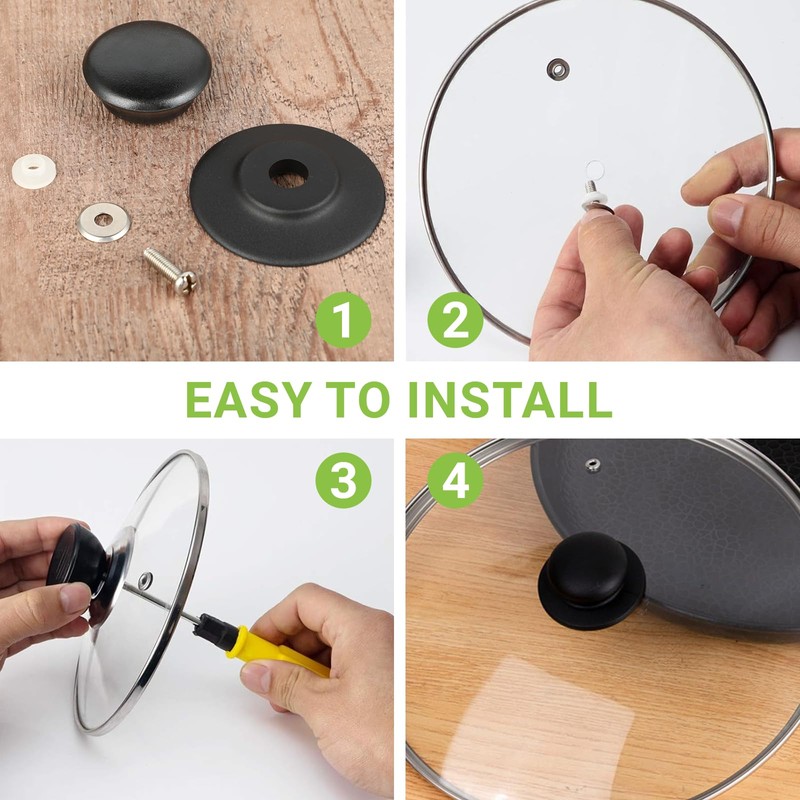 1

2

EASY TO INSTALL

3

4