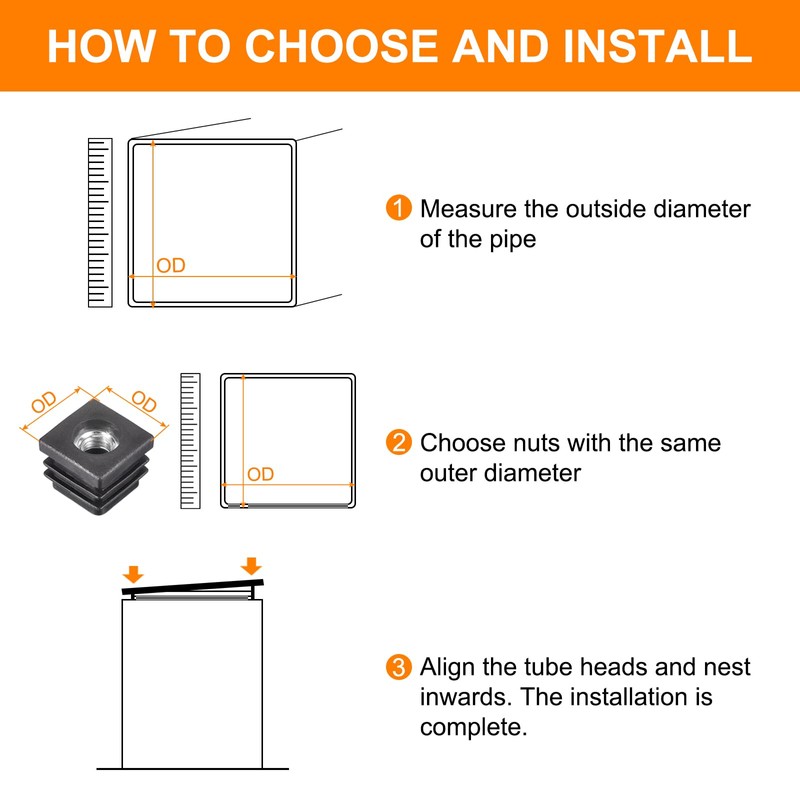 HOW TO CHOOSE AND INSTALL

OD

1 Measure the outside diameter of the pipe

OD OD

OD

2 Choose nuts with the same outer diameter

3 Align the tube heads and nest inwards. The installation is complete.