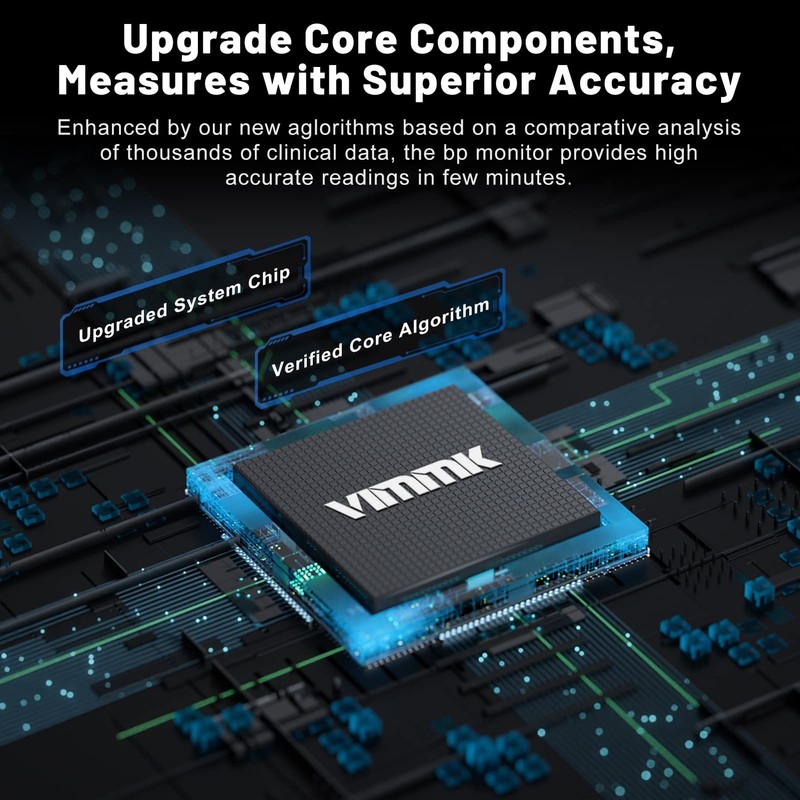 Upgrade Core Components,
Measures with Superior Accuracy

Enhanced by our new aglorithms based on a comparative analysis of thousands of clinical data, the bp monitor provides high accurate readings in few minutes.

Upgraded System Chip

Verified Core Algorithm

VIMMK