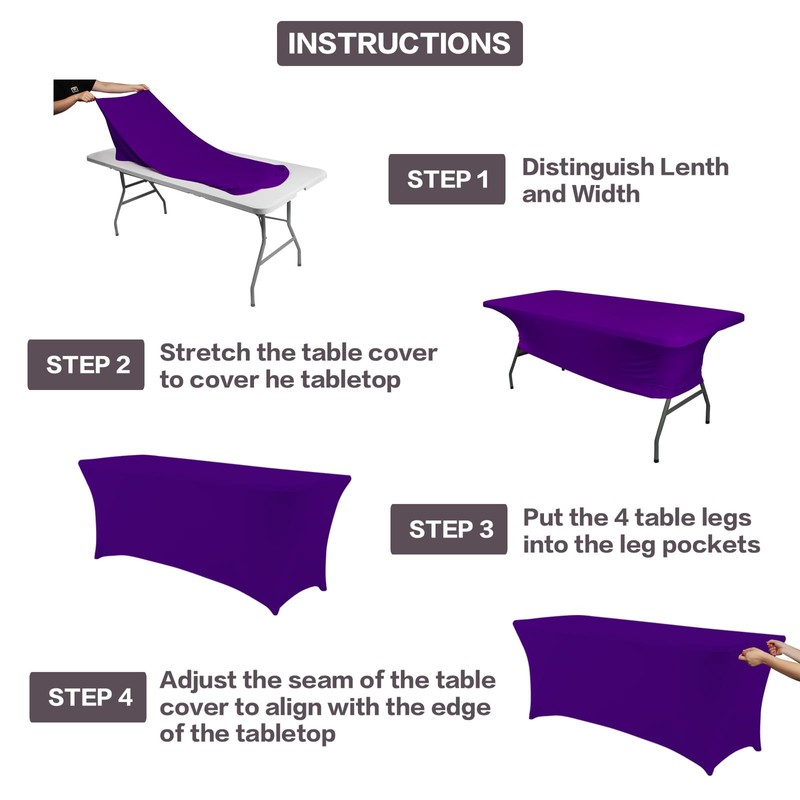 INSTRUCTIONS

STEP 1
Distinguish Lenth and Width

STEP 2
Stretch the table cover to cover he tabletop

STEP 3
Put the 4 table legs into the leg pockets

STEP 4
Adjust the seam of the table cover to align with the edge of the tabletop