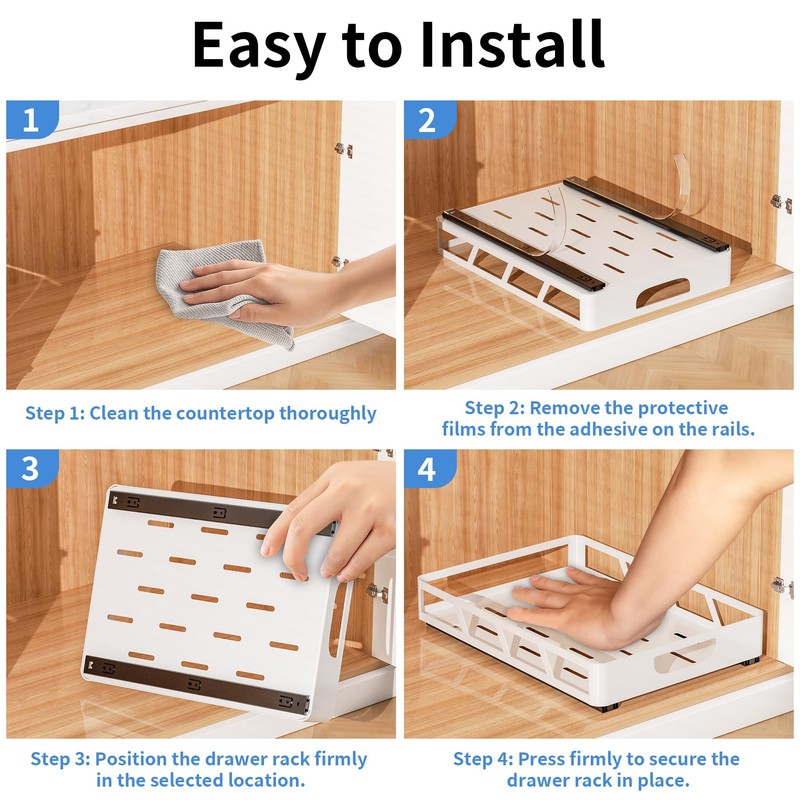 Easy to Install

1

Step 1: Clean the countertop thoroughly

2

Step 2: Remove the protective films from the adhesive on the rails.

3

Step 3: Position the drawer rack firmly in the selected location.

4

Step 4: Press firmly to secure the drawer rack in place.