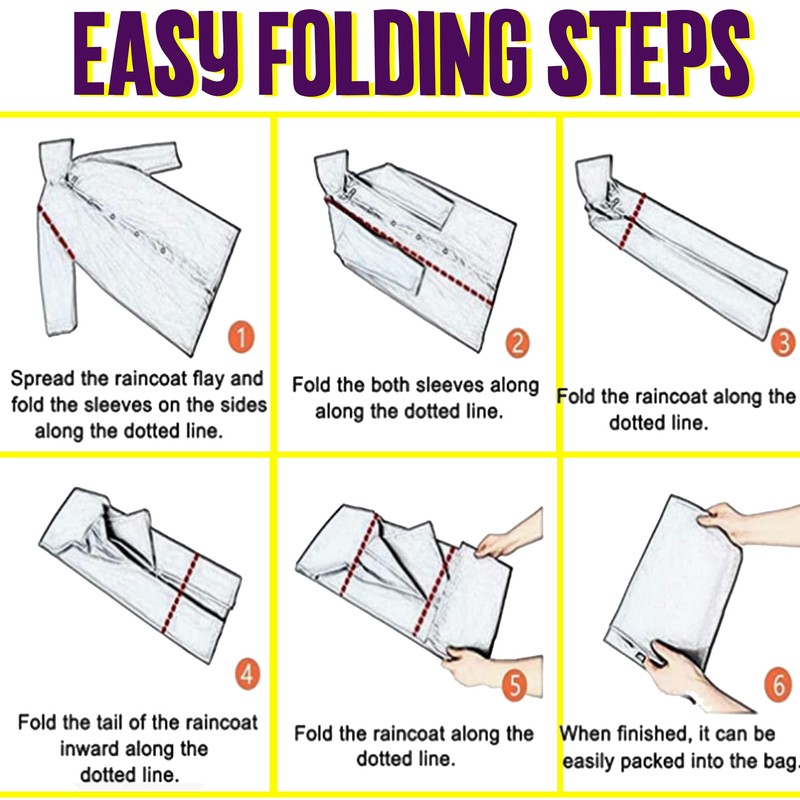 EASY FOLDING STEPS

1

Spread the raincoat flay and fold the sleeves on the sides along the dotted line.

2

Fold the both sleeves along along the dotted line.

3

Fold the raincoat along the dotted line.

4

Fold the tail of the raincoat inward along the dotted line.

5

Fold the raincoat along the dotted line.

6

When finished, it can be easily packed into the bag.