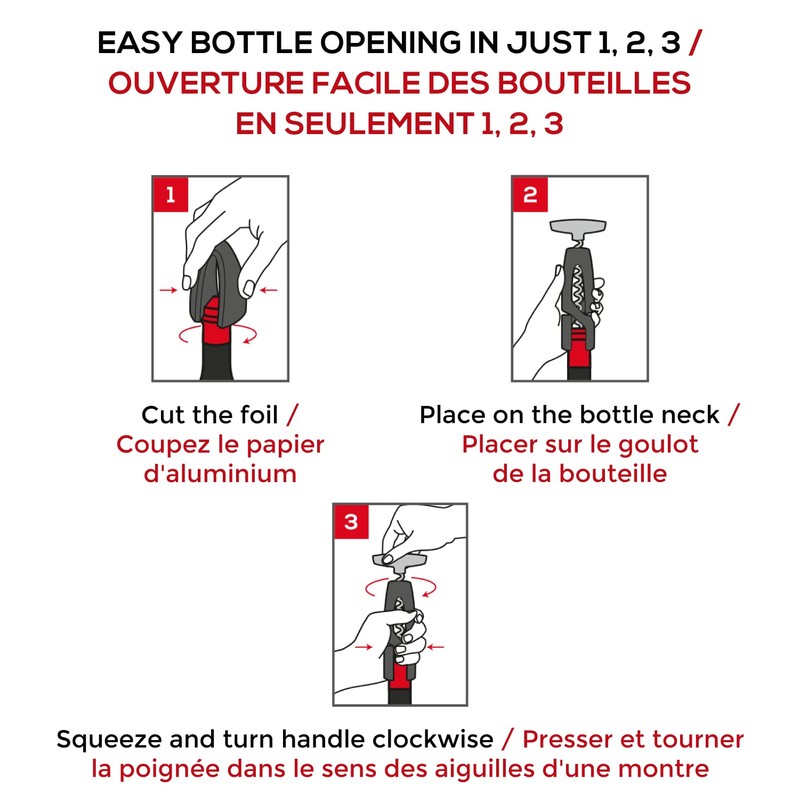 EASY BOTTLE OPENING IN JUST 1, 2, 3 / OUVERTURE FACILE DES BOUTEILLES EN SEULEMENT 1, 2, 3

1

Cut the foil / Coupez le papier d'aluminium

2

Place on the bottle neck / Placer sur le goulot de la bouteille

3

Squeeze and turn handle clockwise / Presser et tourner la poignée dans le sens des aiguilles d'une montre