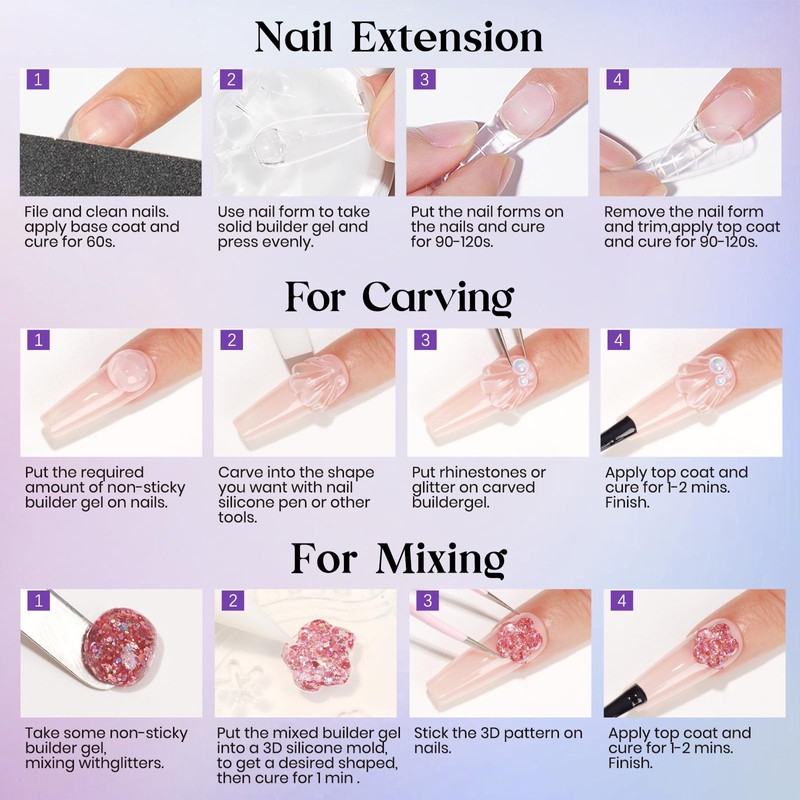 Nail Extension

1
File and clean nails. apply base coat and cure for 60s.

2
Use nail form to take solid builder gel and press evenly.

3
Put the nail forms on the nails and cure for 90-120s.

4
Remove the nail form and trim,apply top coat and cure for 90-120s.

For Carving

1
Put the required amount of non-sticky builder gel on nails.

2
Carve into the shape you want with nail silicone pen or other tools.

3
Put rhinestones or glitter on carved buildergel.

4
Apply top coat and cure for 1-2 mins. Finish.

For Mixing

1
Take some non-sticky builder gel, mixing withglitters.

2
Put the mixed builder gel into a 3D silicone mold, to get a desired shaped, then cure for 1 min .

3
Stick the 3D pattern on nails.

4
Apply top coat and cure for 1-2 mins. Finish.