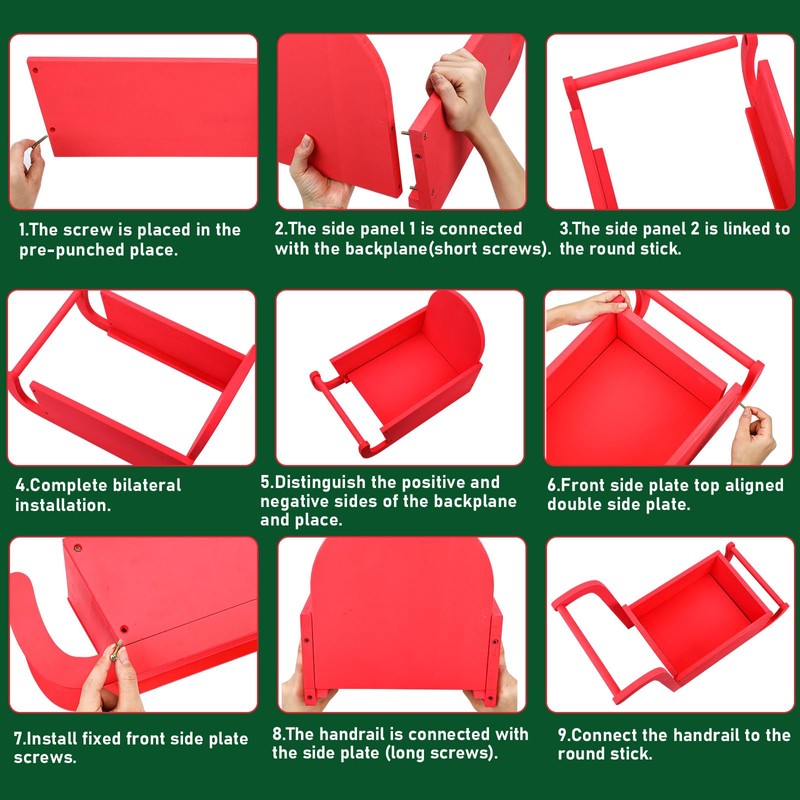 1.The screw is placed in the pre-punched place.

2.The side panel 1 is connected with the backplane(short screws).

3.The side panel 2 is linked to the round stick.

4.Complete bilateral installation.

5.Distinguish the positive and negative sides of the backplane and place.

6.Front side plate top aligned double side plate.

7.Install fixed front side plate screws.

8.The handrail is connected with the side plate (long screws).

9.Connect the handrail to the round stick.