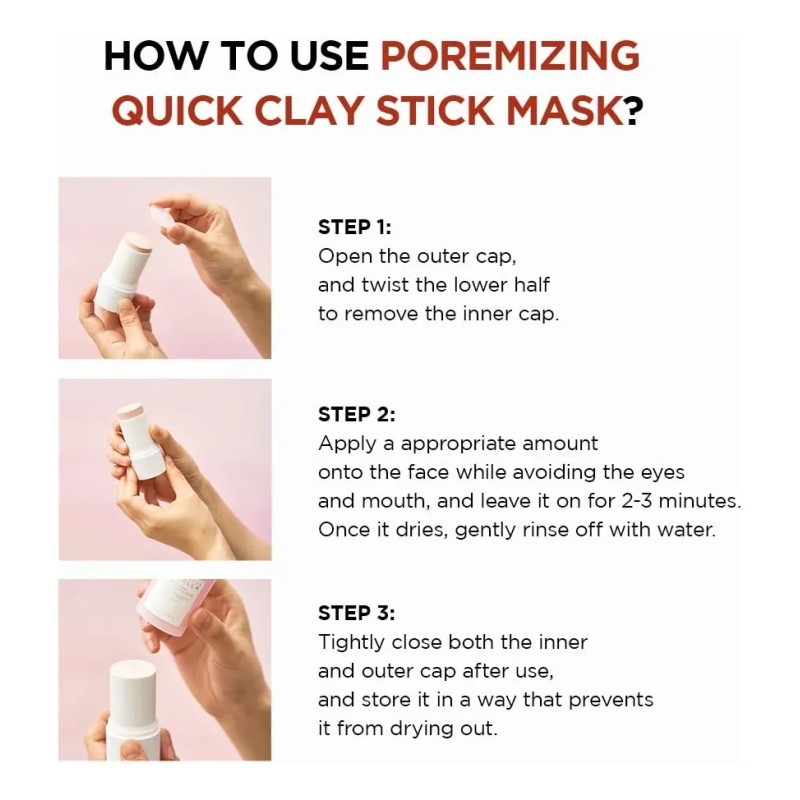 HOW TO USE POREMIZING QUICK CLAY STICK MASK?

STEP 1:
Open the outer cap, and twist the lower half to remove the inner cap.

STEP 2:
Apply a appropriate amount onto the face while avoiding the eyes and mouth, and leave it on for 2-3 minutes. Once it dries, gently rinse off with water.

STEP 3:
Tightly close both the inner and outer cap after use, and store it in a way that prevents it from drying out.