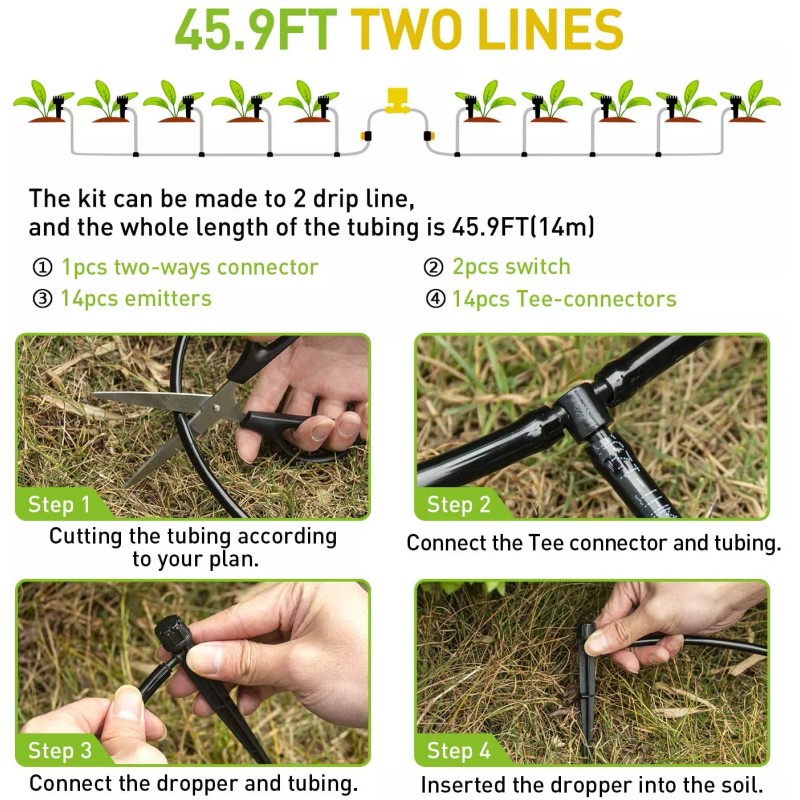 45.9FT TWO LINES

The kit can be made to 2 drip line, and the whole length of the tubing is 45.9FT(14m)

① 1pcs two-ways connector
② 2pcs switch
③ 14pcs emitters
④ 14pcs Tee-connectors

Step 1
Cutting the tubing according to your plan.

Step 2
Connect the Tee connector and tubing.

Step 3
Connect the dropper and tubing.

Step 4
Inserted the dropper into the soil.