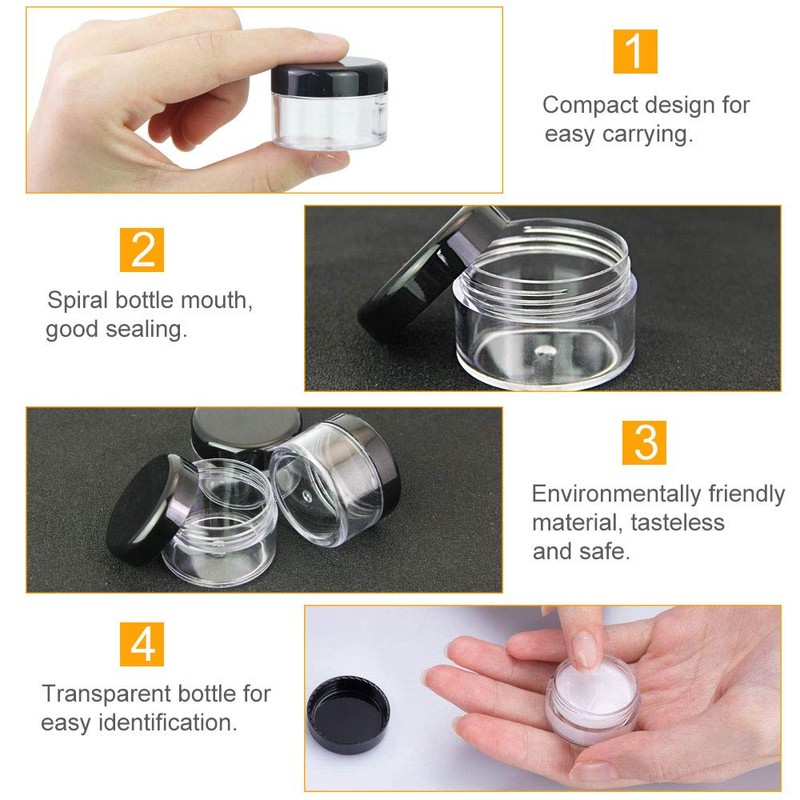 1

Compact design for easy carrying.

2

Spiral bottle mouth, good sealing.

3

Environmentally friendly material, tasteless and safe.

4

Transparent bottle for easy identification.