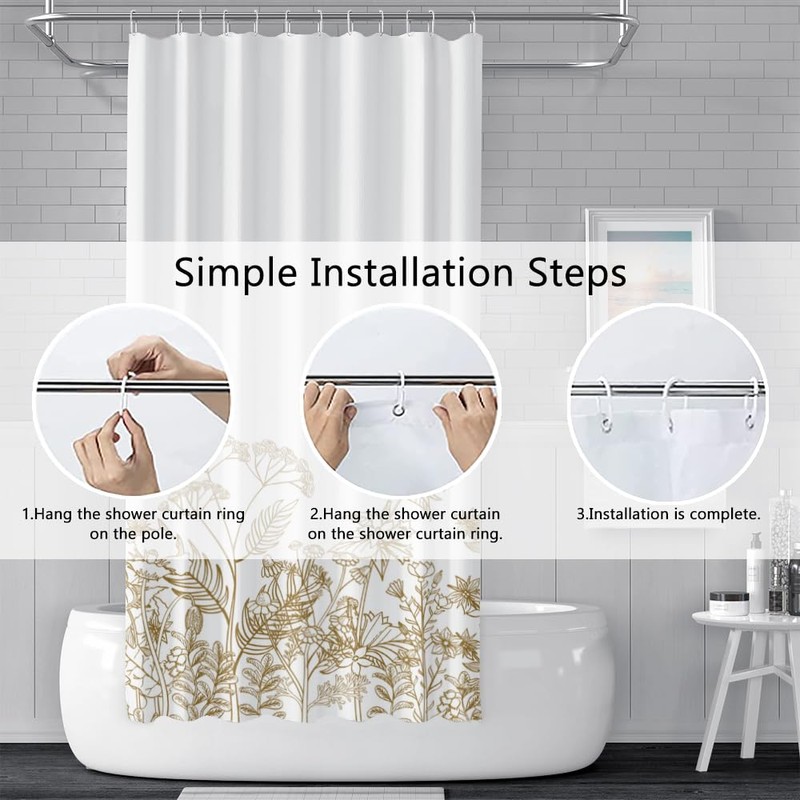 Simple Installation Steps

1.Hang the shower curtain ring on the pole.

2.Hang the shower curtain on the shower curtain ring.

3.Installation is complete.