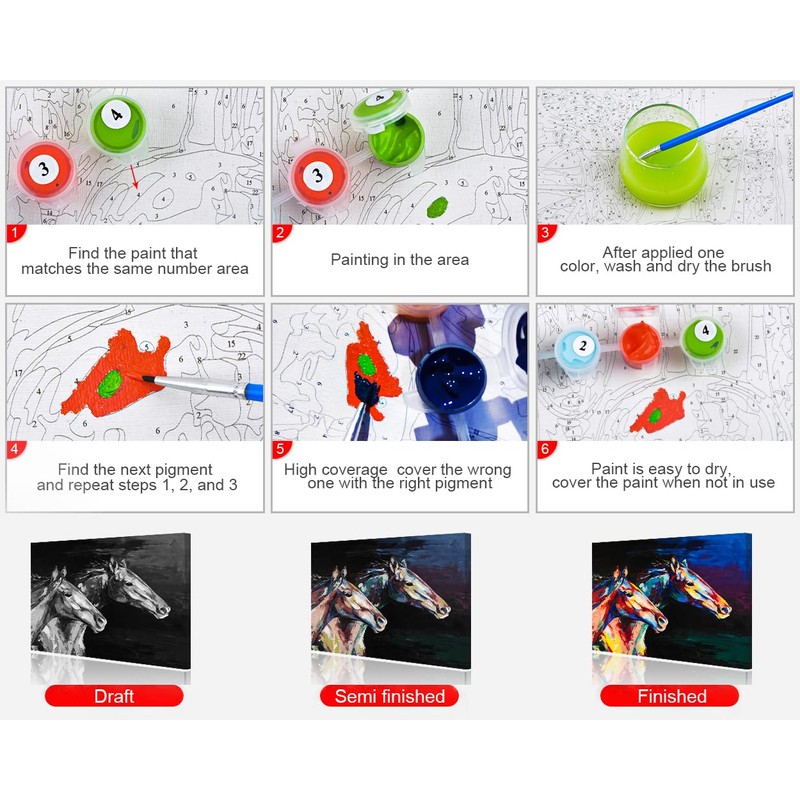 1
Find the paint that matches the same number area

2
Painting in the area

3
After applied one color, wash and dry the brush

4
Find the next pigment and repeat steps 1, 2, and 3

5
High coverage cover the wrong one with the right pigment

6
Paint is easy to dry, cover the paint when not in use

Draft

Semi finished

Finished