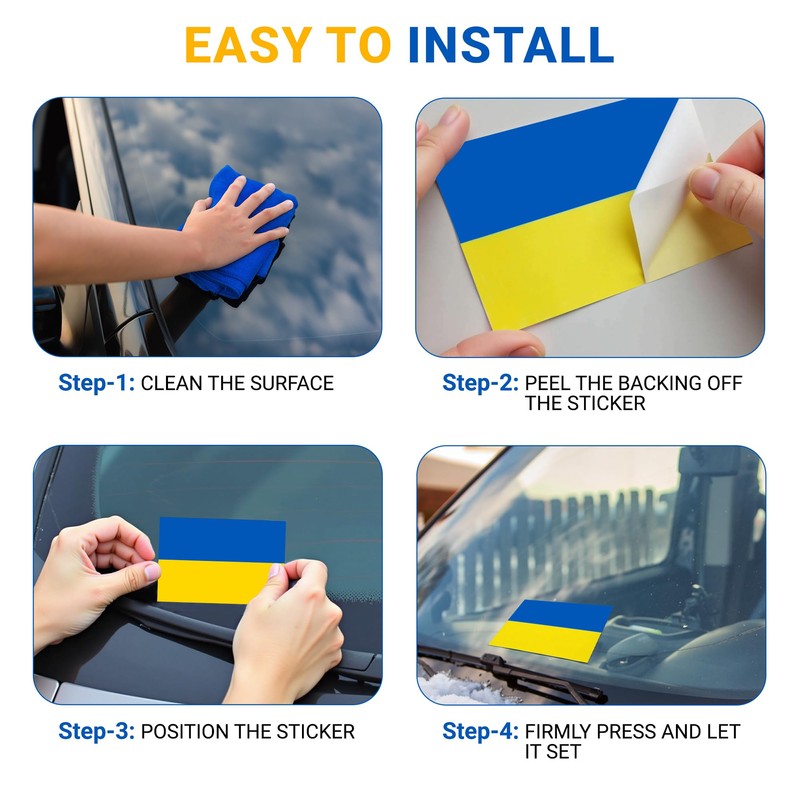 EASY TO INSTALL

Step-1: CLEAN THE SURFACE

Step-2: PEEL THE BACKING OFF THE STICKER

Step-3: POSITION THE STICKER

Step-4: FIRMLY PRESS AND LET IT SET