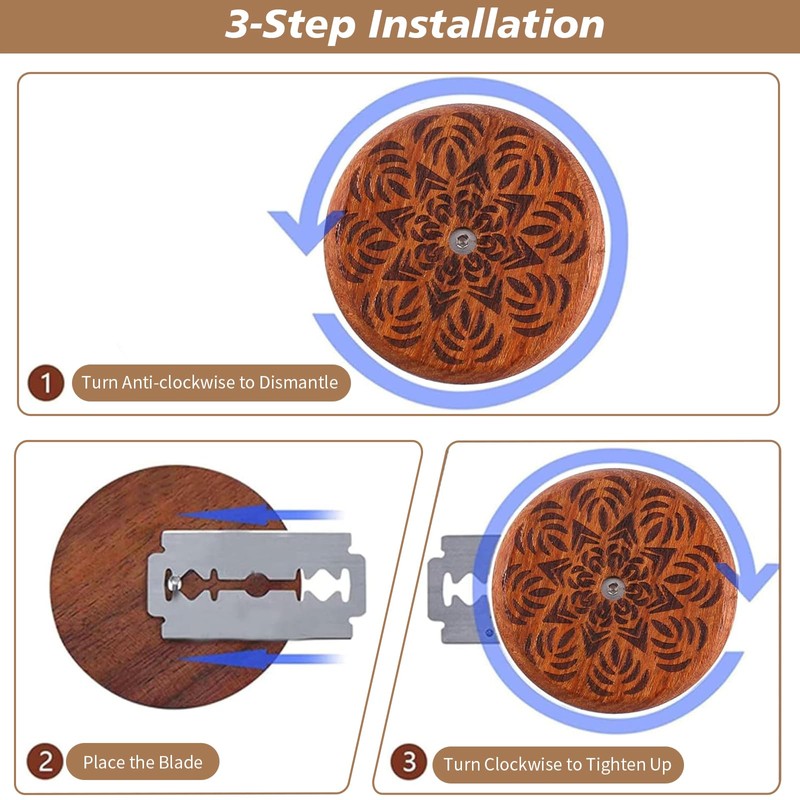 3-Step Installation

1 Turn Anti-clockwise to Dismantle

2 Place the Blade

3 Turn Clockwise to Tighten Up