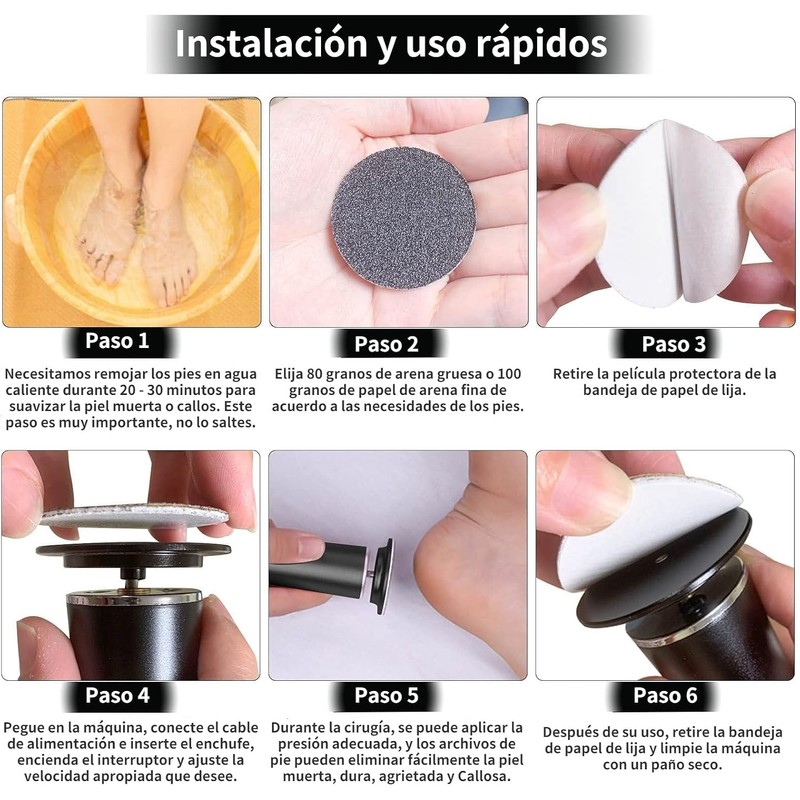 Instalación y uso rápidos

Paso 1

Necesitamos remojar los pies en agua caliente durante 20 - 30 minutos para suavizar la piel muerta o callos. Este paso es muy importante, no lo saltes.

Paso 2

Elija 80 granos de arena gruesa o 100 granos de papel de arena fina de acuerdo a las necesidades de los pies.

Paso 3

Retire la película protectora de la bandeja de papel de lija.

Paso 4

Pegue en la máquina, conecte el cable de alimentación e inserte el enchufe, encienda el interruptor y ajuste la velocidad apropiada que desee.

Paso 5

Durante la cirugía, se puede aplicar la presión adecuada, y los archivos de pie pueden eliminar fácilmente la piel muerta, dura, agrietada y Callosa.

Paso 6

Después de su uso, retire la bandeja de papel de lija y limpie la máquina con un paño seco.