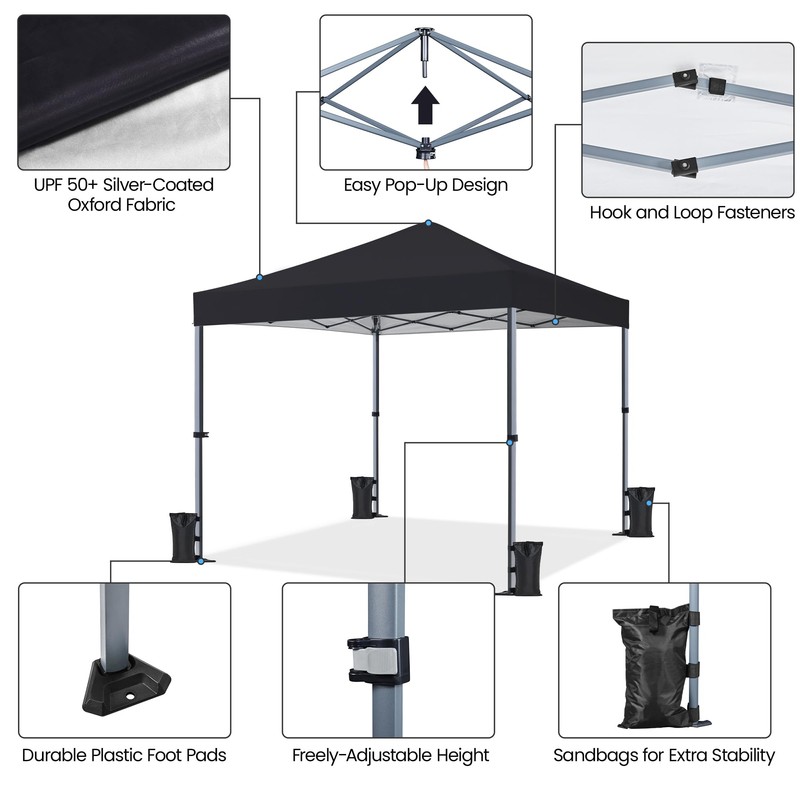 UPF 50+ Silver-Coated Oxford Fabric

Easy Pop-Up Design

Hook and Loop Fasteners

Durable Plastic Foot Pads

Freely-Adjustable Height

Sandbags for Extra Stability