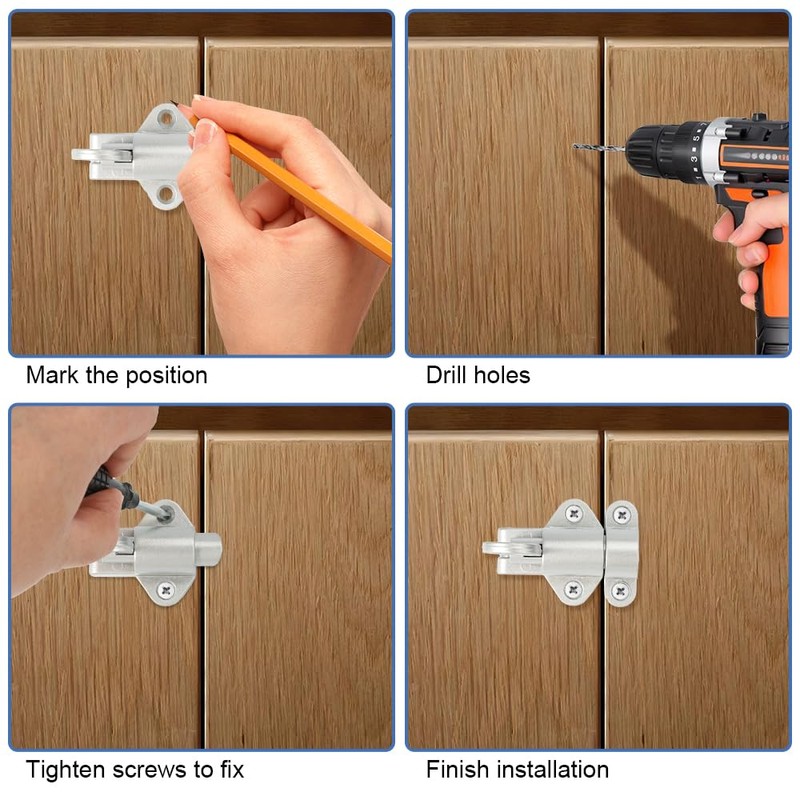 Mark the position

Drill holes

Tighten screws to fix

Finish installation