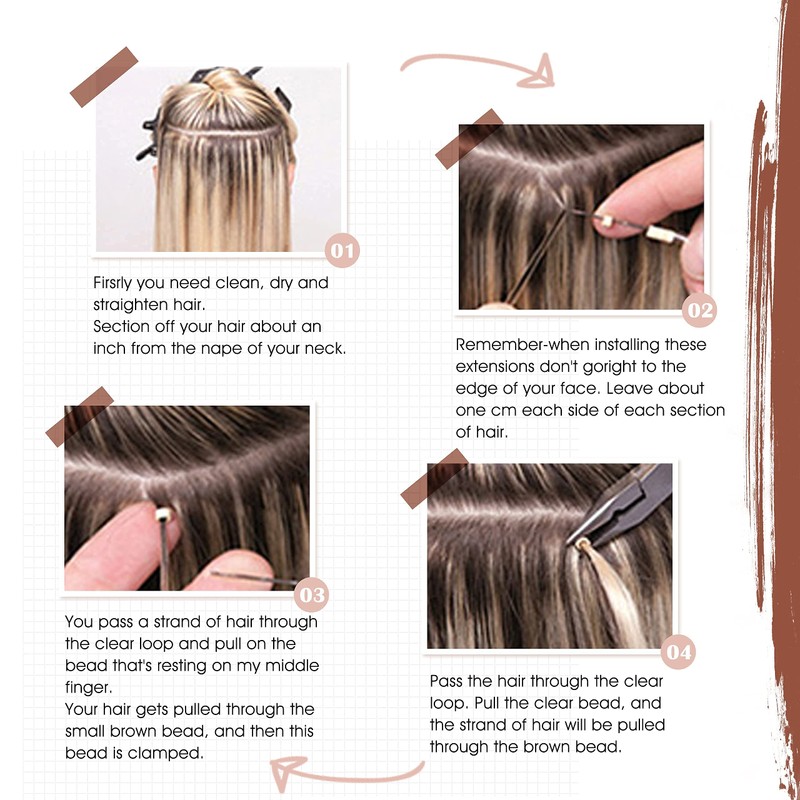 01

Firsrly you need clean, dry and straighten hair.
Section off your hair about an inch from the nape of your neck.

02

Remember-when installing these extensions don't goright to the edge of your face. Leave about one cm each side of each section of hair.

03

You pass a strand of hair through the clear loop and pull on the bead that's resting on my middle finger.
Your hair gets pulled through the small brown bead, and then this bead is clamped.

04

Pass the hair through the clear loop. Pull the clear bead, and the strand of hair will be pulled through the brown bead.