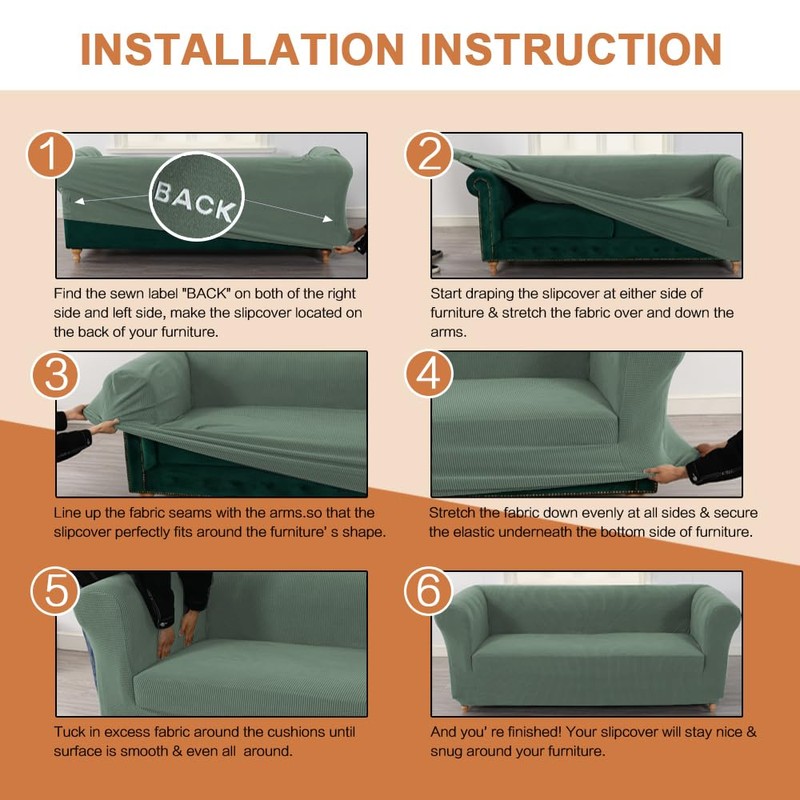 INSTALLATION INSTRUCTION

1

BACK

Find the sewn label "BACK" on both of the right side and left side, make the slipcover located on the back of your furniture.

2

Start draping the slipcover at either side of furniture & stretch the fabric over and down the arms.

3

Line up the fabric seams with the arms.so that the slipcover perfectly fits around the furniture' s shape.

4

Stretch the fabric down evenly at all sides & secure the elastic underneath the bottom side of furniture.

5

Tuck in excess fabric around the cushions until surface is smooth & even all around.

6

And you' re finished! Your slipcover will stay nice & snug around your furniture.