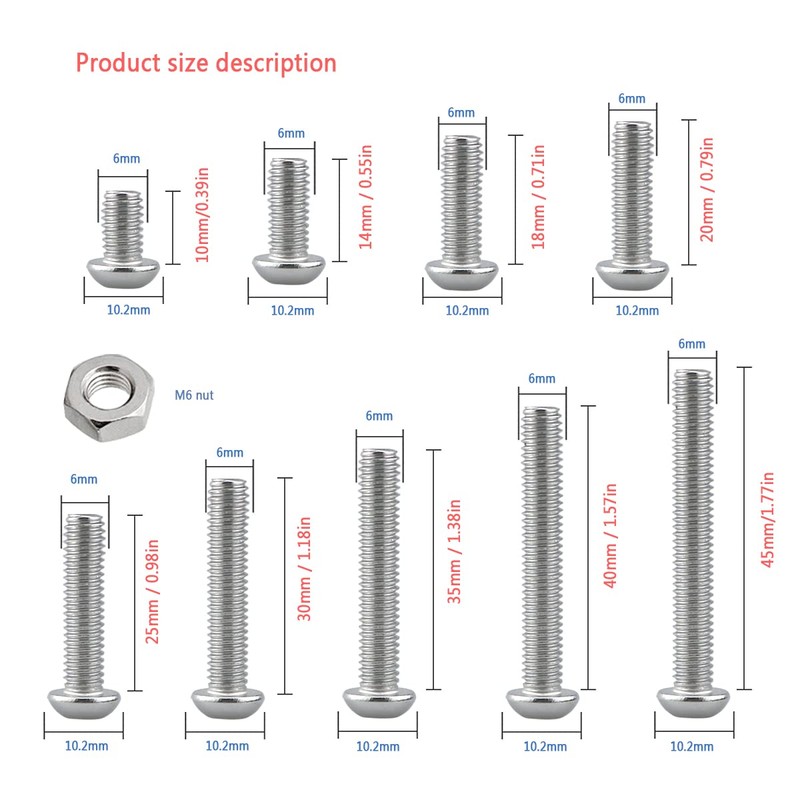 Product size description

6mm
10mm/0.39in
10.2mm

6mm
14mm / 0.55in
10.2mm

6mm
18mm / 0.71in
10.2mm

6mm
20mm / 0.79in
10.2mm

M6 nut

6mm
25mm / 0.98in
10.2mm

6mm
30mm / 1.18in
10.2mm

6mm
35mm / 1.38in
10.2mm

6mm
40mm / 1.57in
10.2mm

6mm
45mm/1.77in
10.2mm