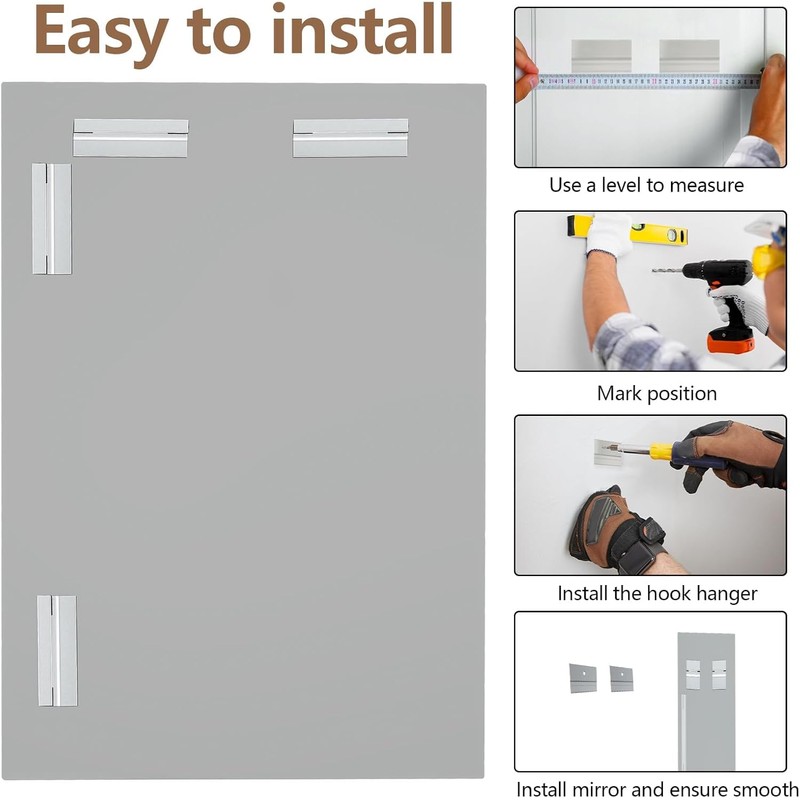 Easy to install

Use a level to measure

Mark position

Install the hook hanger

Install mirror and ensure smooth