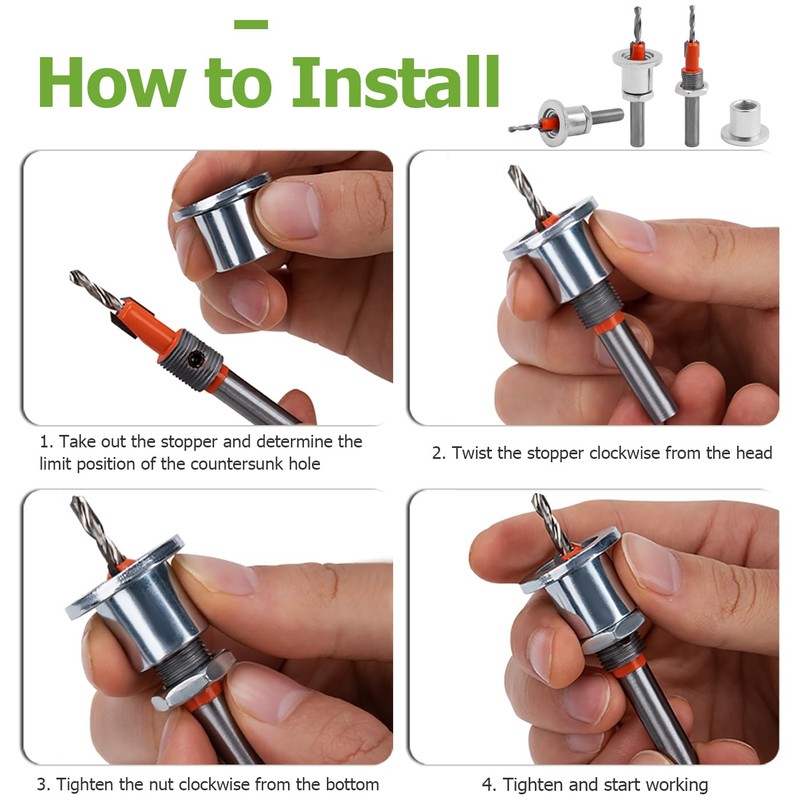 How to Install

1. Take out the stopper and determine the limit position of the countersunk hole

2. Twist the stopper clockwise from the head

3. Tighten the nut clockwise from the bottom

4. Tighten and start working