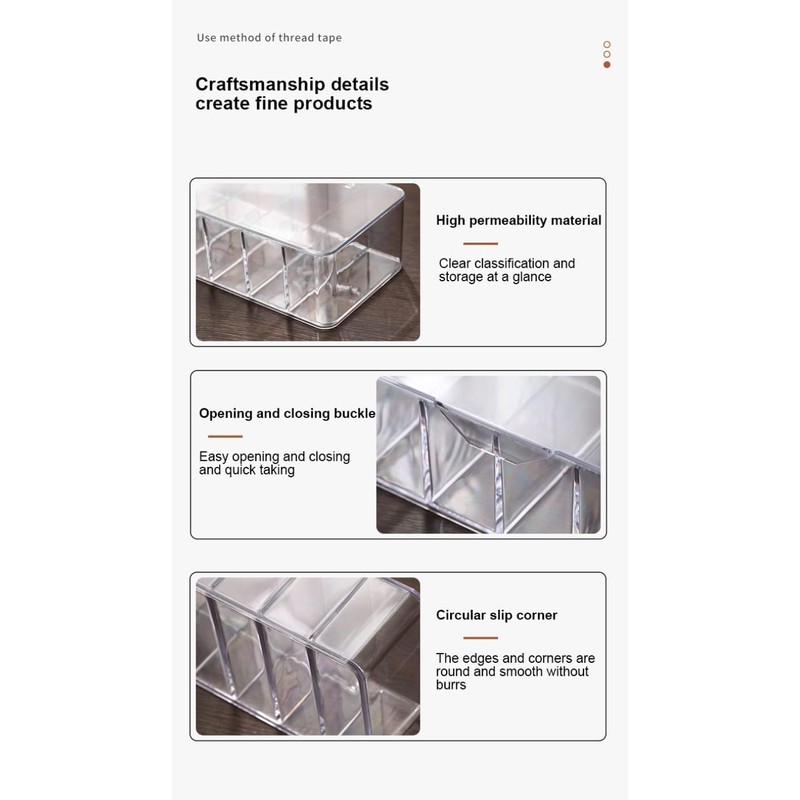 Use method of thread tape

Craftsmanship details create fine products

High permeability material

Clear classification and storage at a glance

Opening and closing buckle

Easy opening and closing and quick taking

Circular slip corner

The edges and corners are round and smooth without burrs