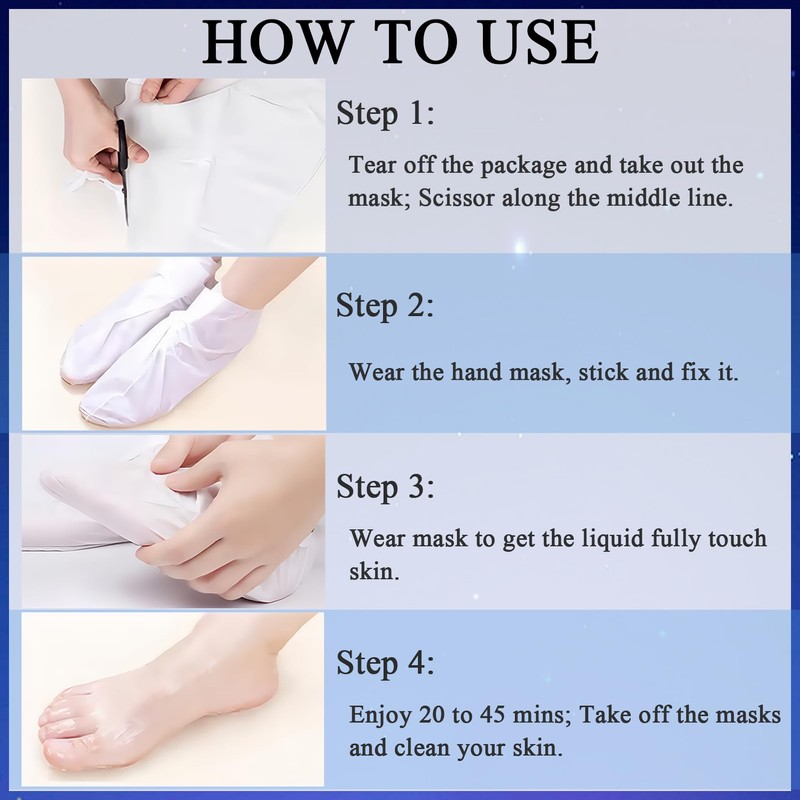 HOW TO USE

Step 1:

Tear off the package and take out the mask; Scissor along the middle line.

Step 2:

Wear the hand mask, stick and fix it.

Step 3:

Wear mask to get the liquid fully touch skin.

Step 4:

Enjoy 20 to 45 mins; Take off the masks and clean your skin.