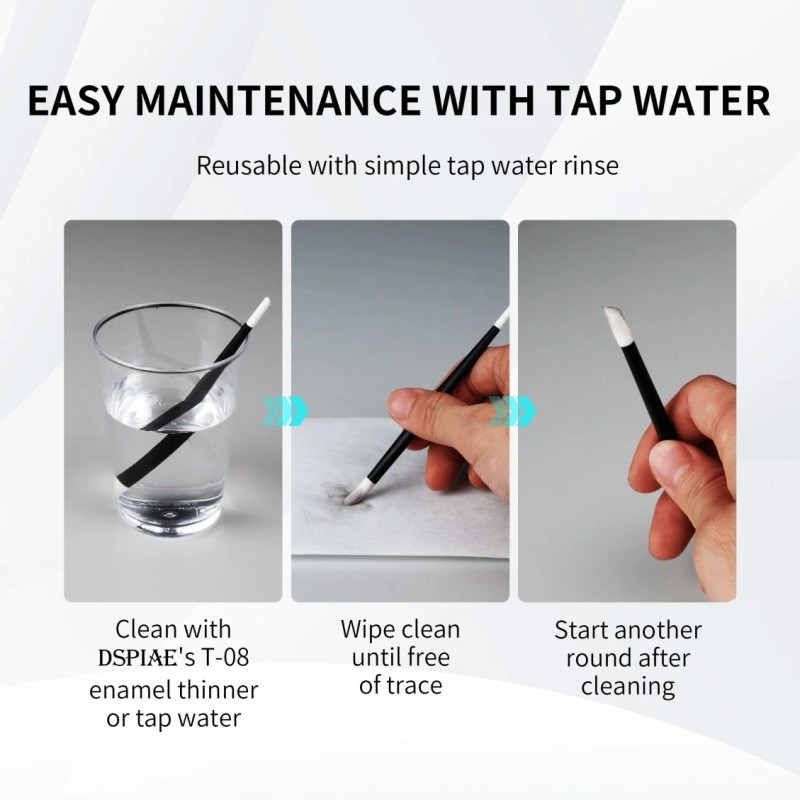 EASY MAINTENANCE WITH TAP WATER

Reusable with simple tap water rinse

Clean with DSPIAE's T-08 enamel thinner or tap water

Wipe clean until free of trace

Start another round after cleaning